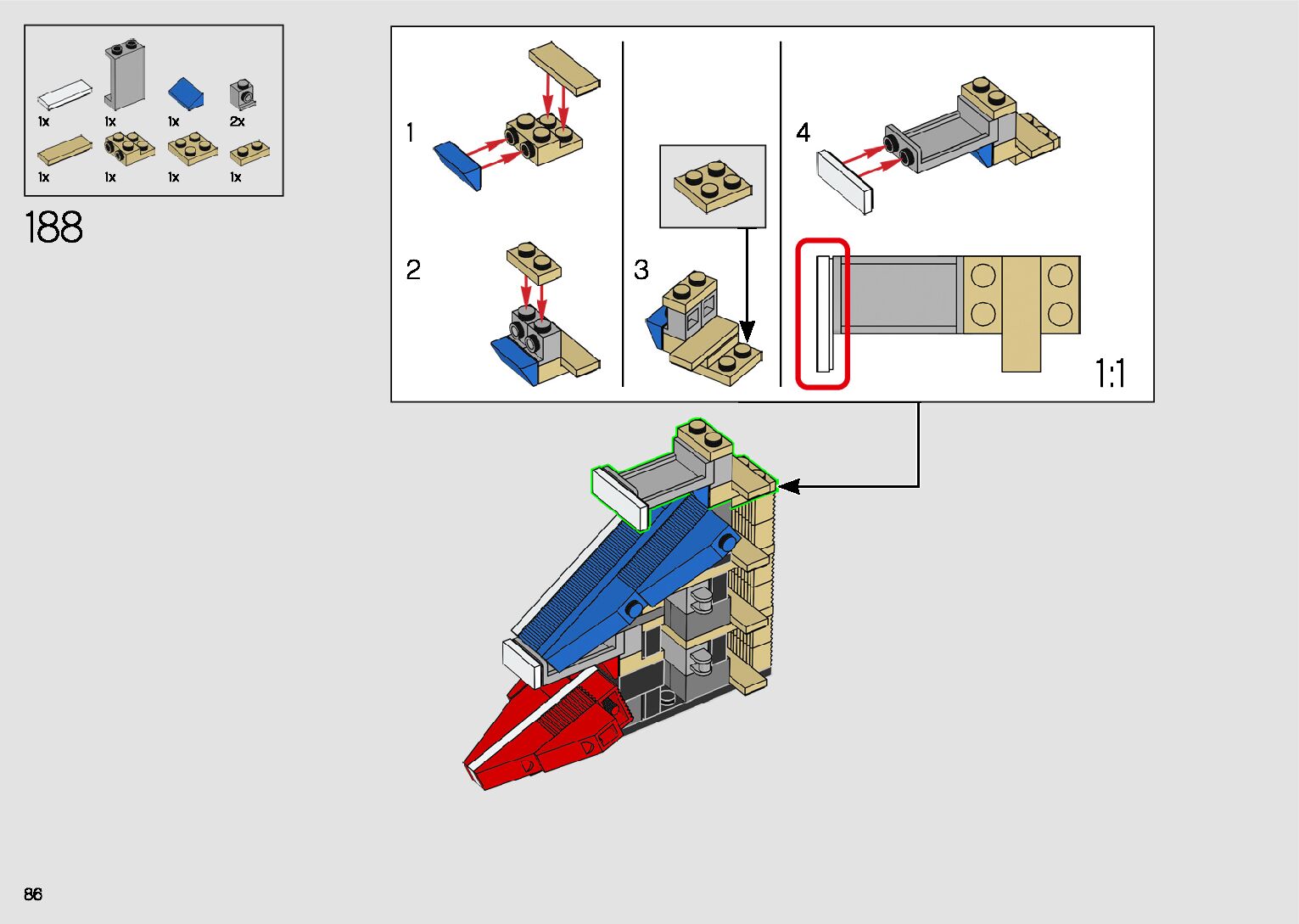 1x 1x 1x 2x
1x 1x 1x 1x

188

1

2

3

4

1:1

86