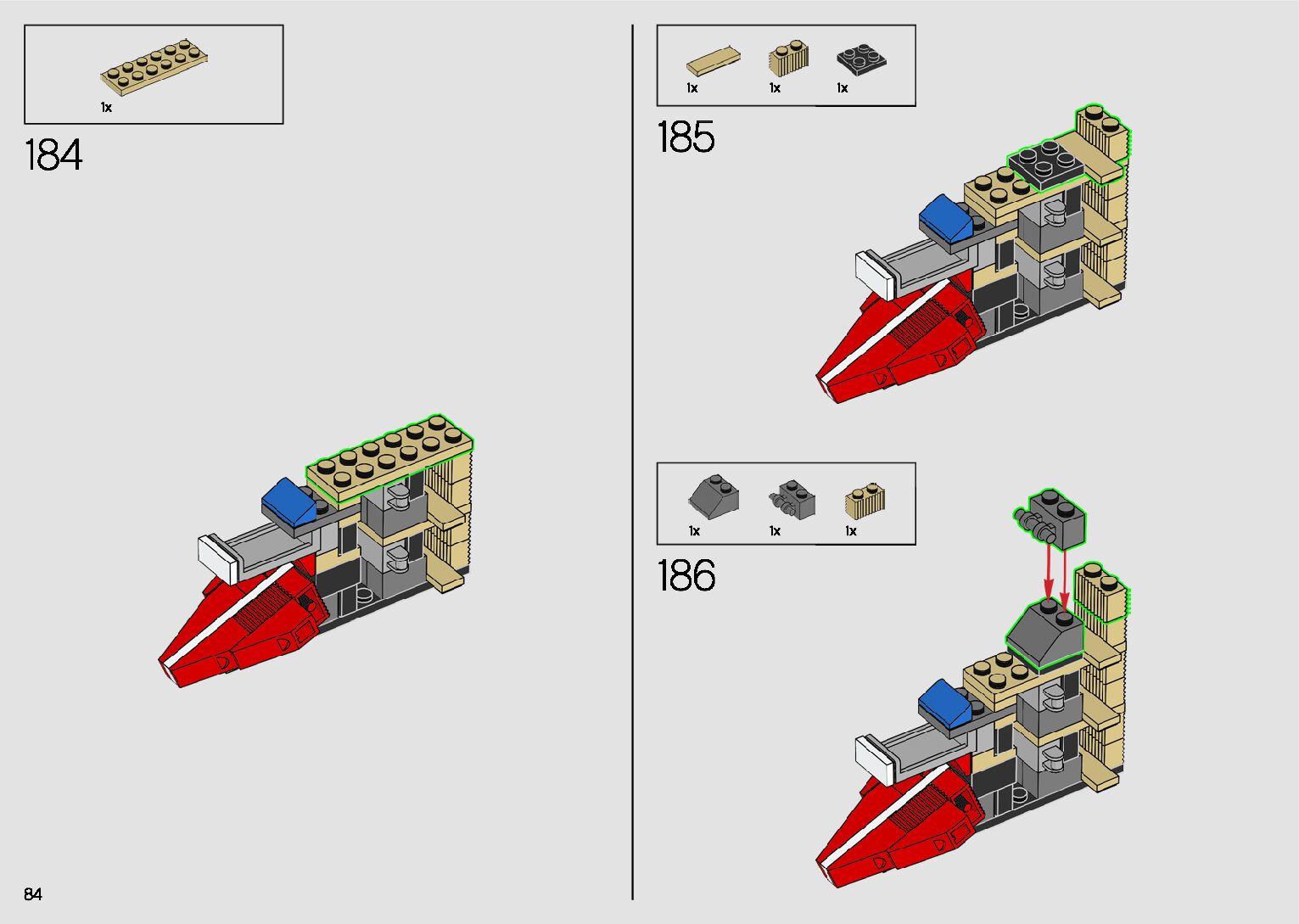 1x

184

1x 1x 1x

185

1x 1x 1x

186

84