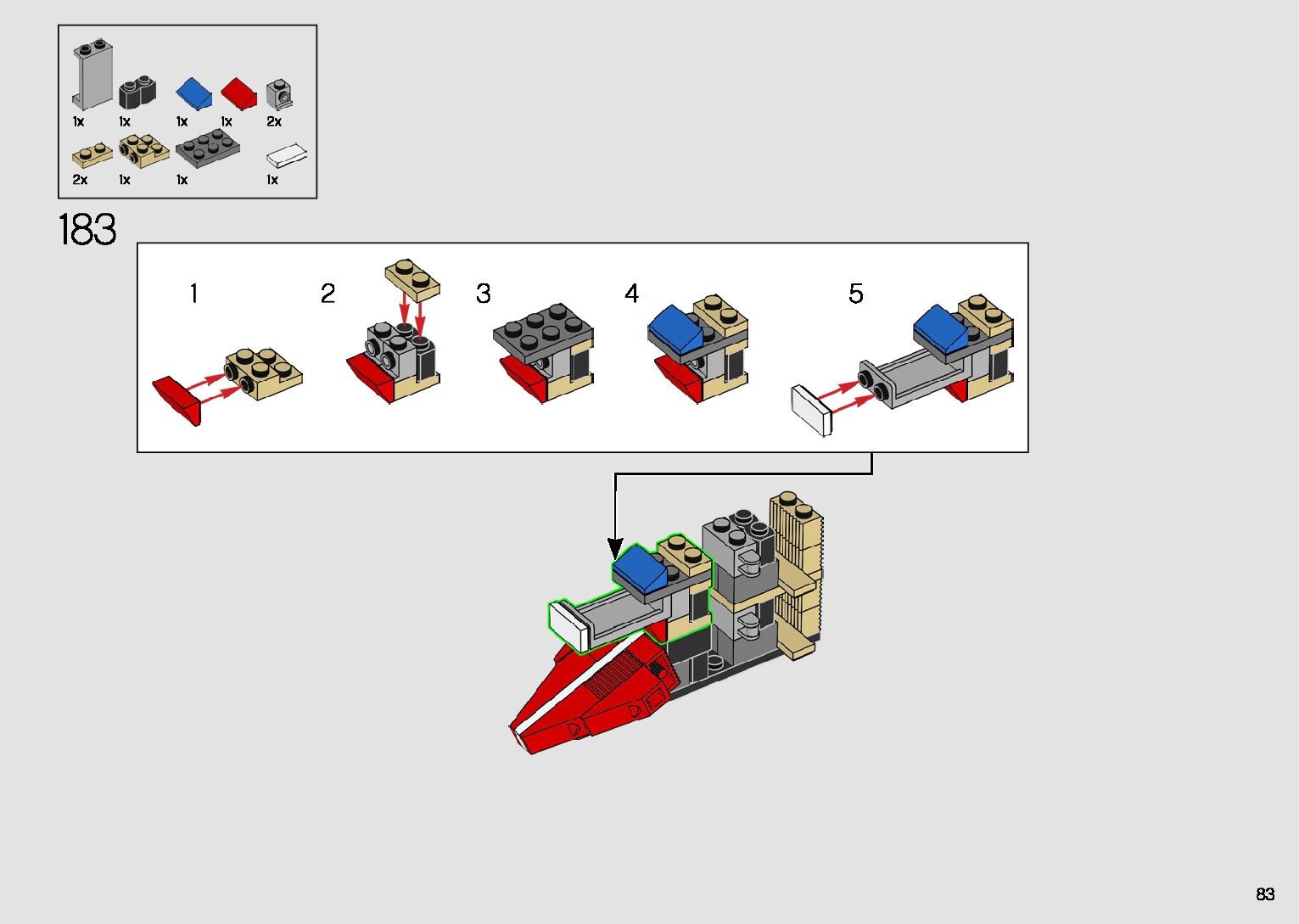 1x 1x 1x 1x 2x

2x 1x 1x 1x

183

1

2

3

4

5

83