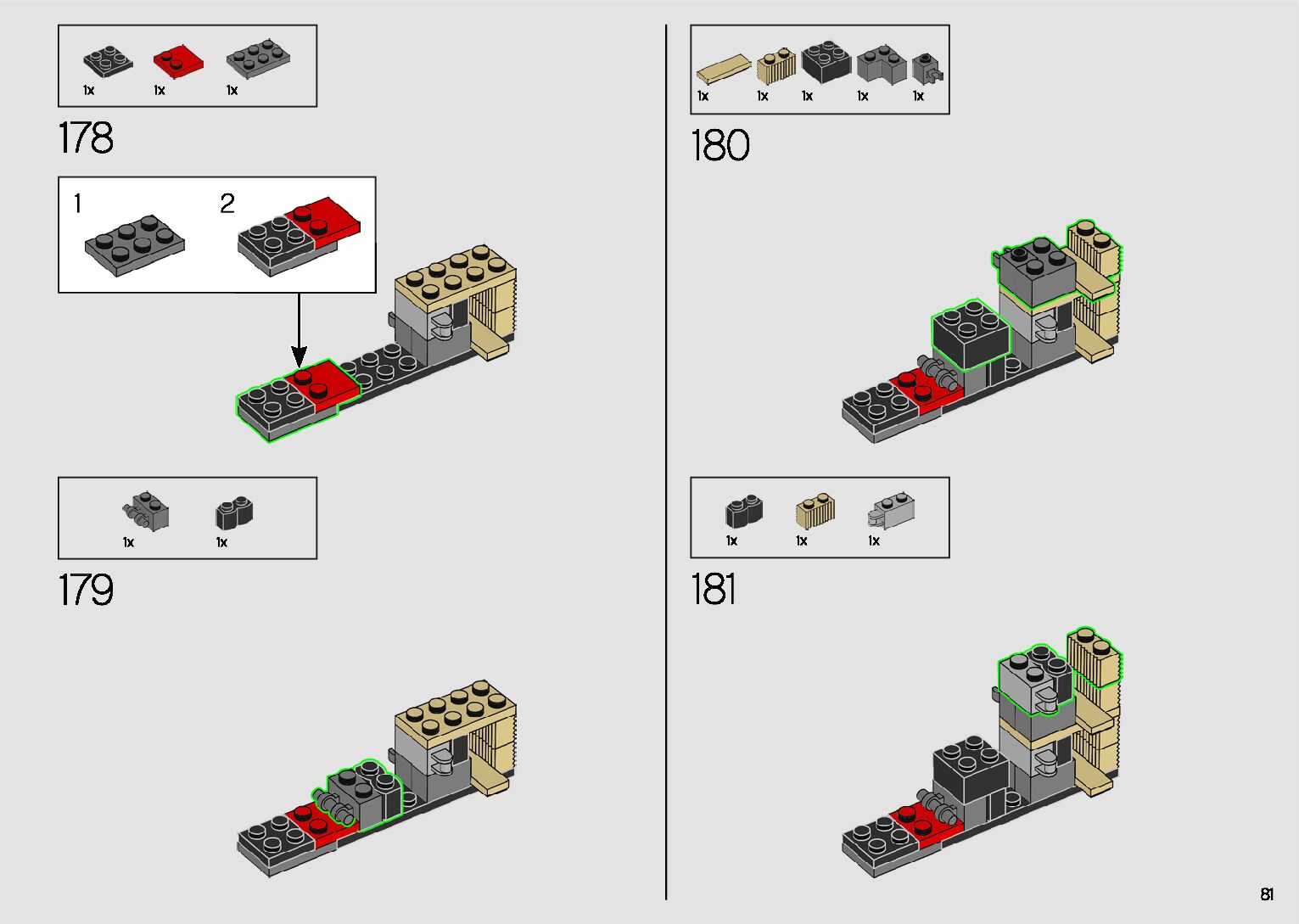 1x 1x 1x

178

1

2

1x 1x

179

1x 1x 1x 1x 1x

180

1x 1x 1x

181

81