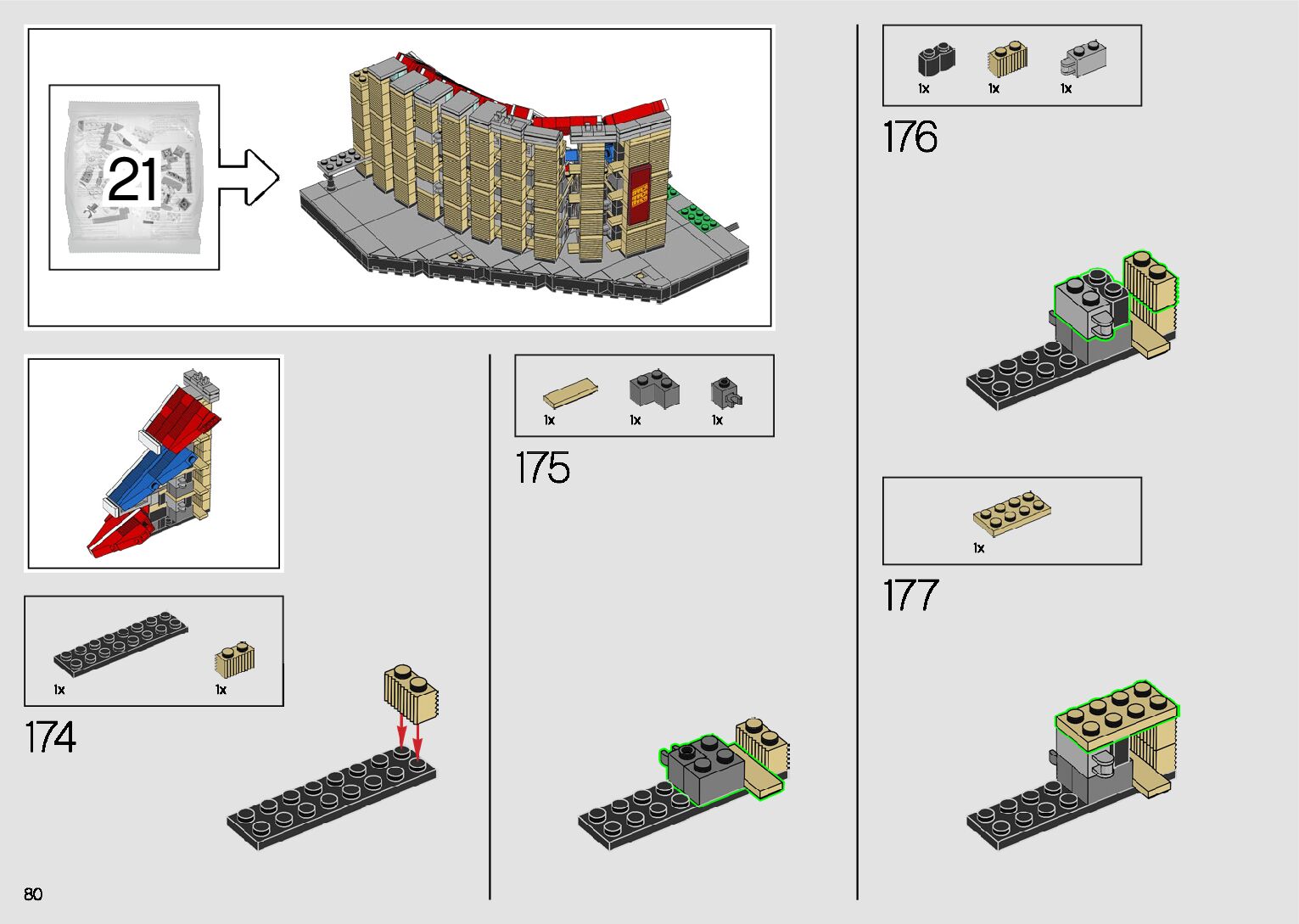 21

1x
1x

174

1x
1x
1x

175

1x
1x
1x

176

1x

177

80