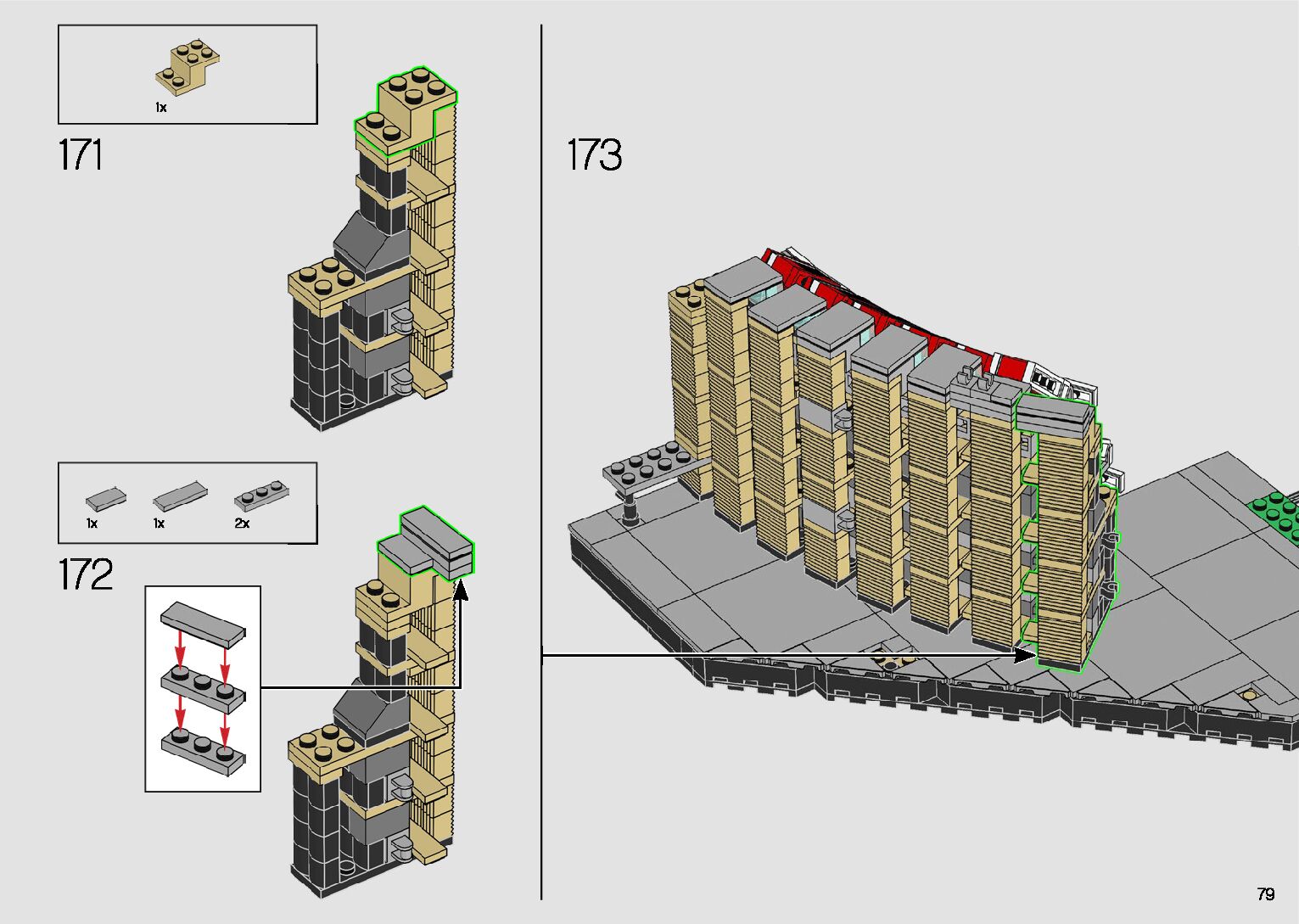 1x

171

1x 1x 2x

172

173

79