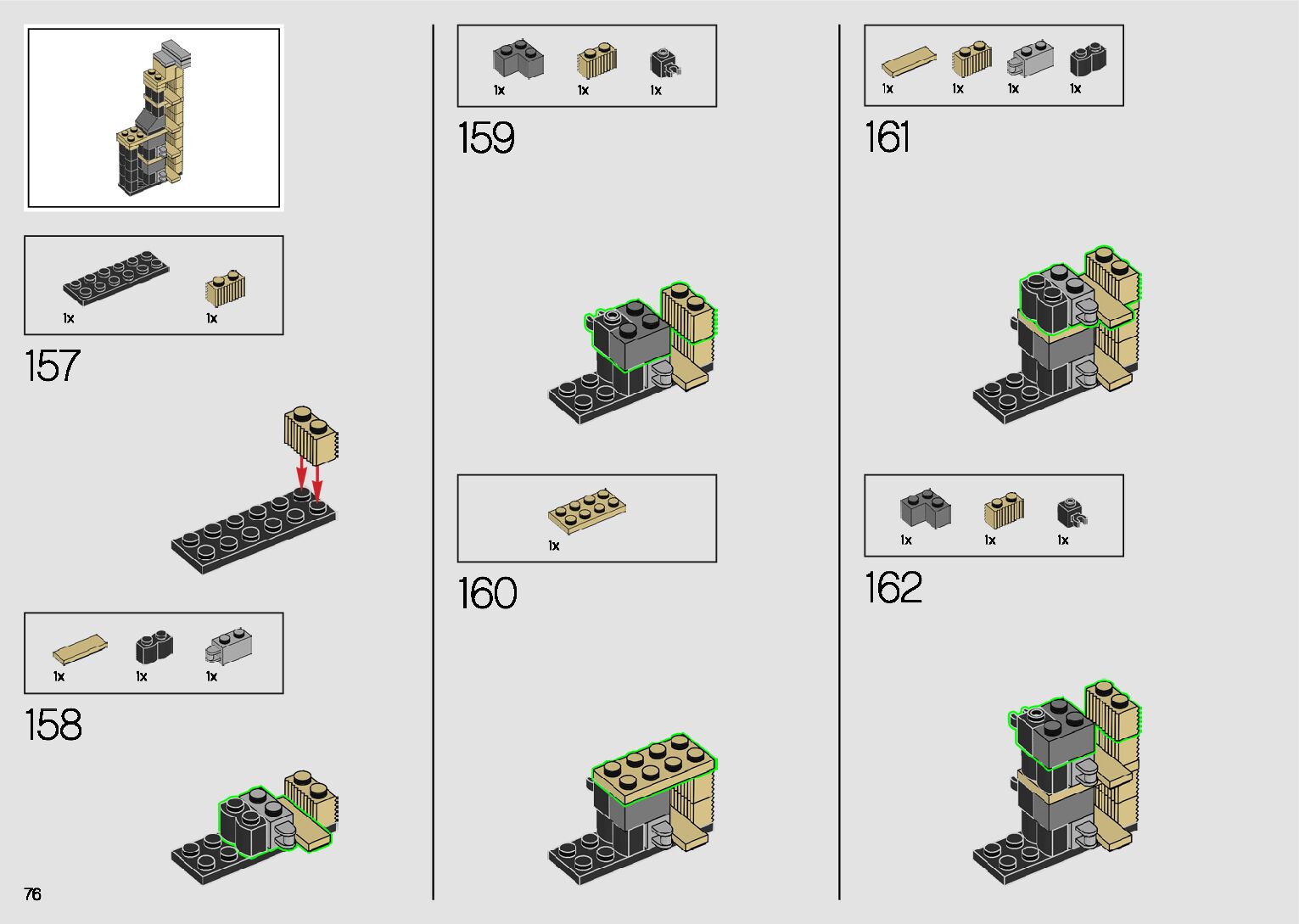 1x 1x

157

1x 1x 1x

158

76

1x 1x 1x

159

1x

160

1x 1x 1x 1x

161

1x 1x 1x

162