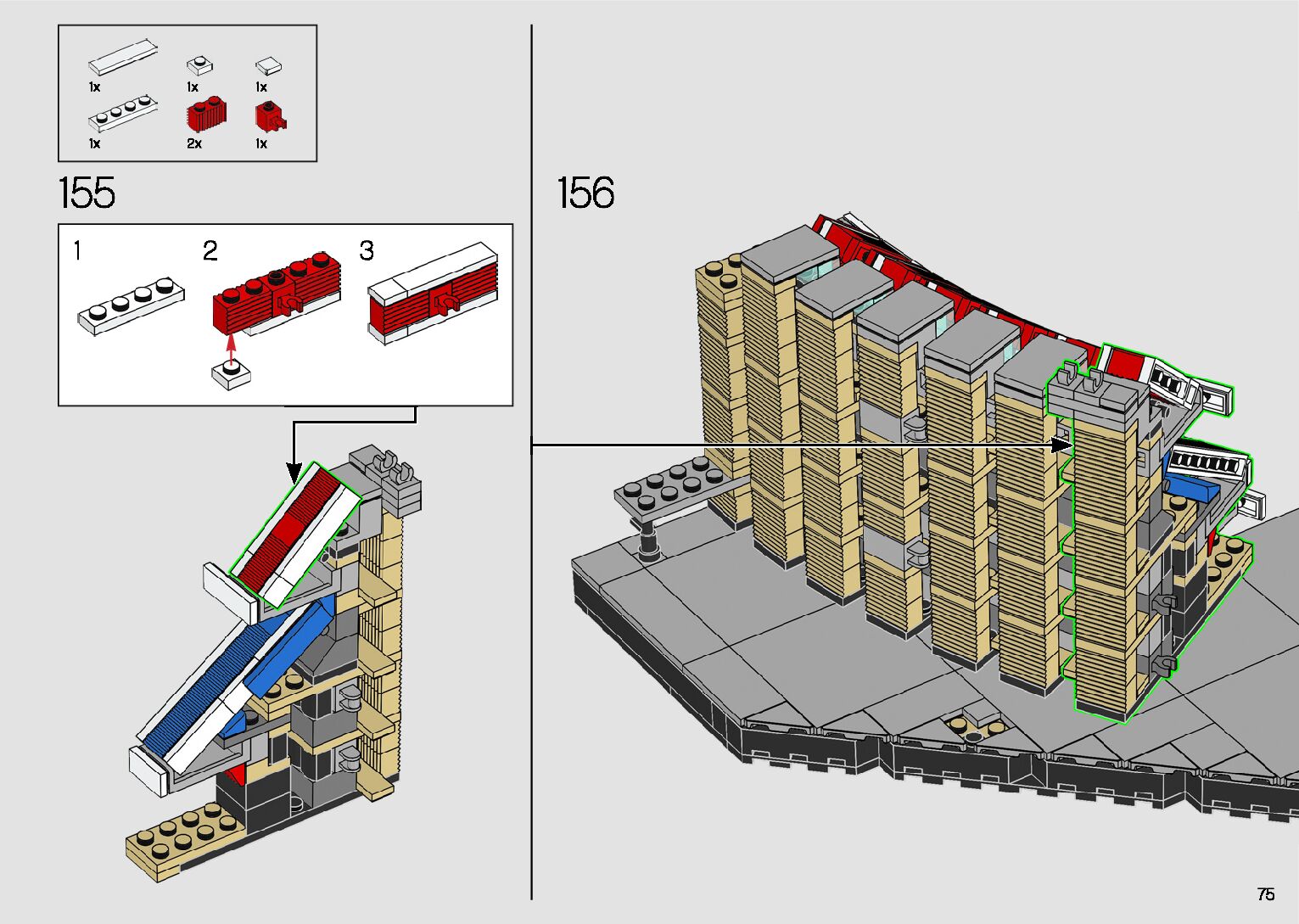 1x 1x 1x
1x 2x 1x

155

1 2 3

156

75