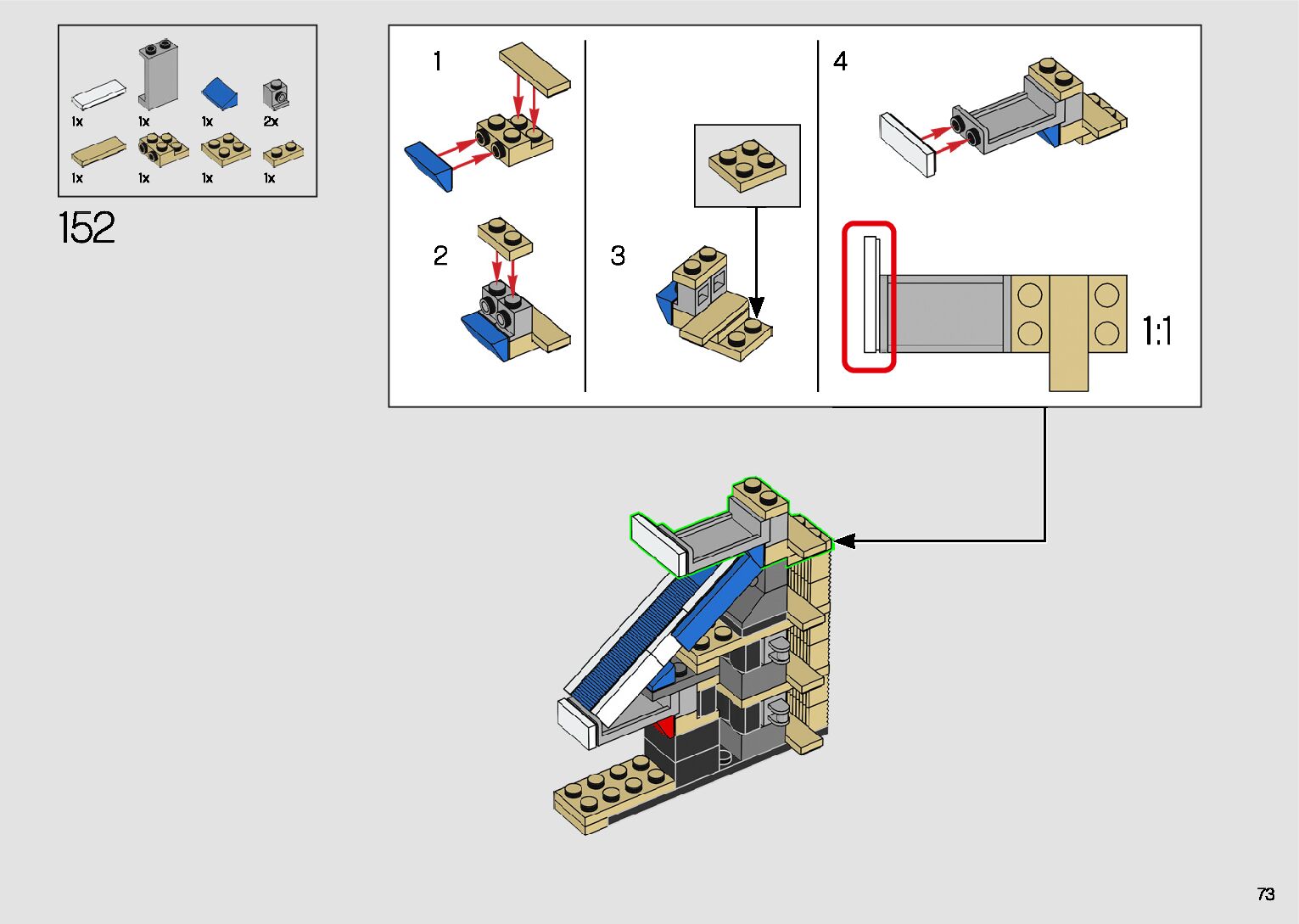 1x 1x 1x 2x
1x 1x 1x 1x

152

1

2

3

4

1:1

73