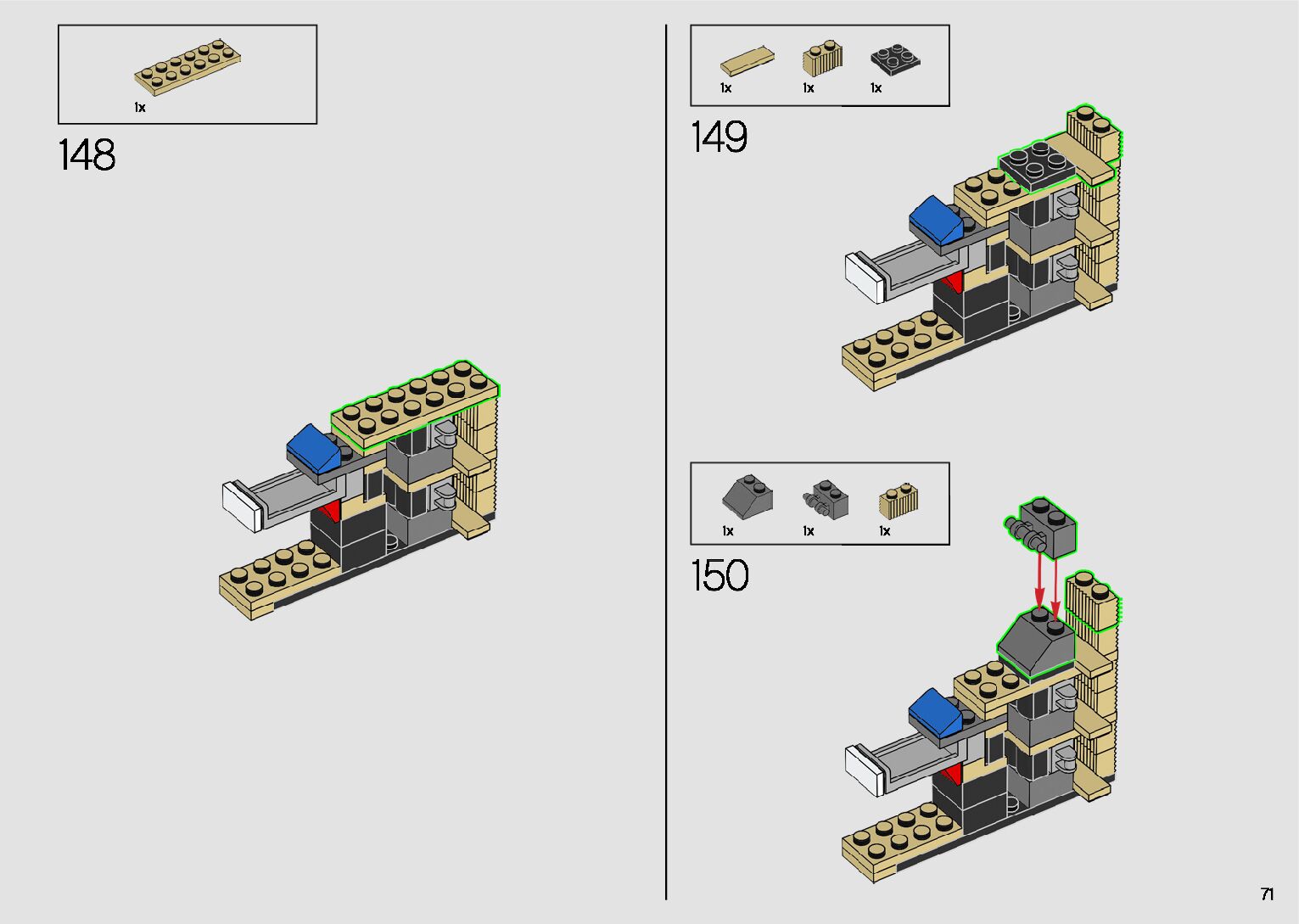 1x

148

1x 1x 1x

149

1x 1x 1x

150

71