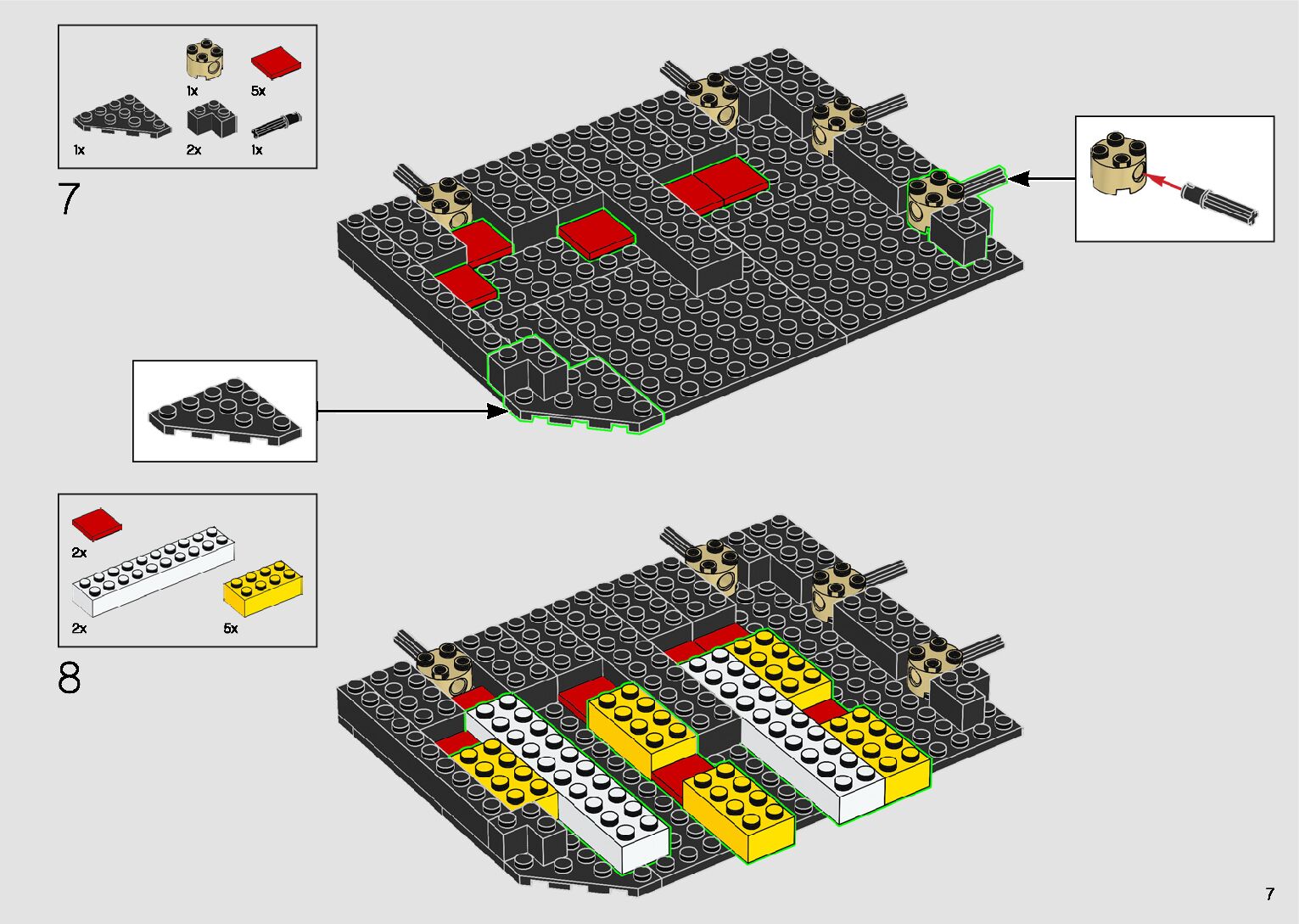 1x 5x
1x 2x 1x

7

2x
2x 5x

8

7