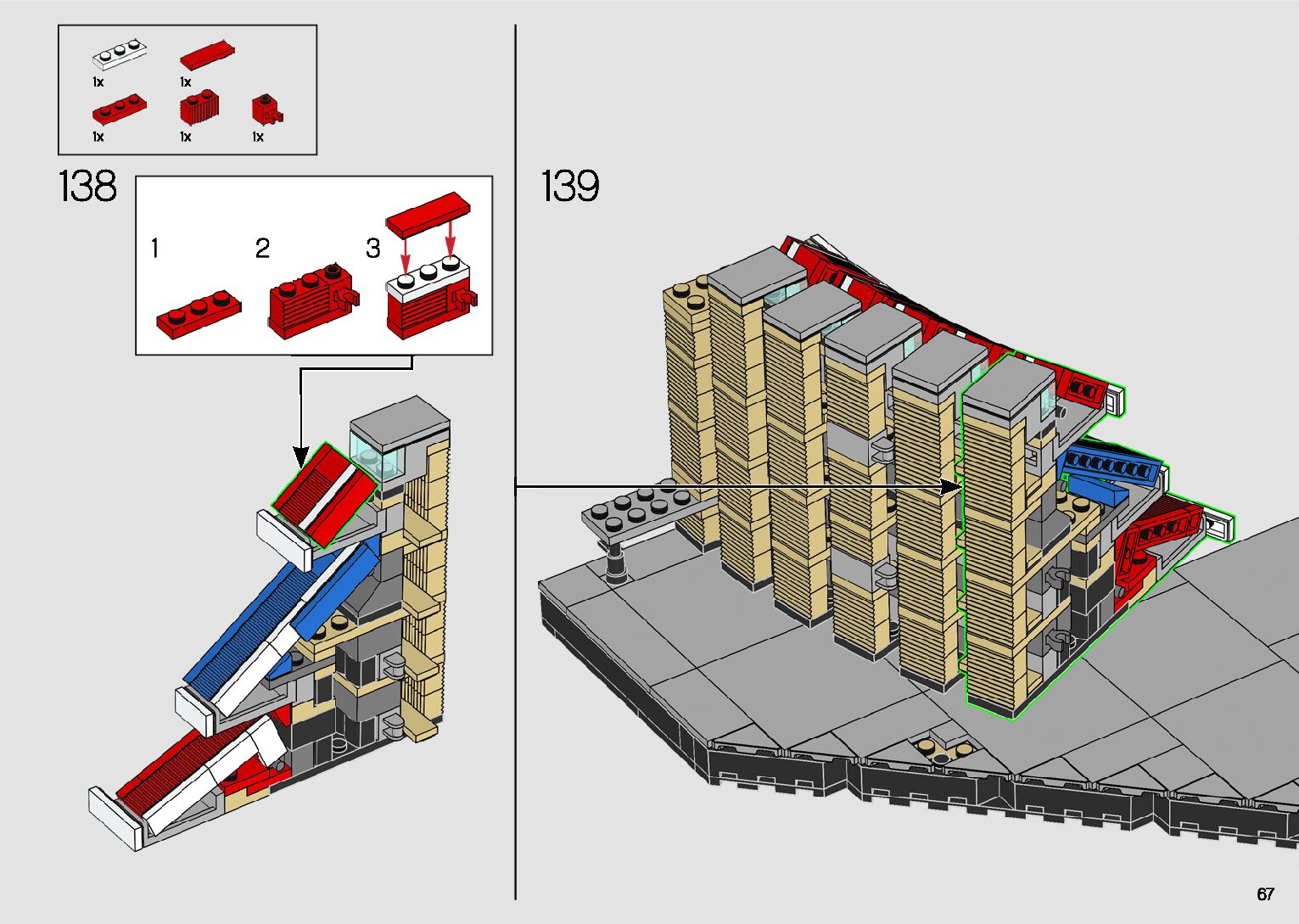 1x 1x
1x 1x 1x

138

1 2 3

139

67