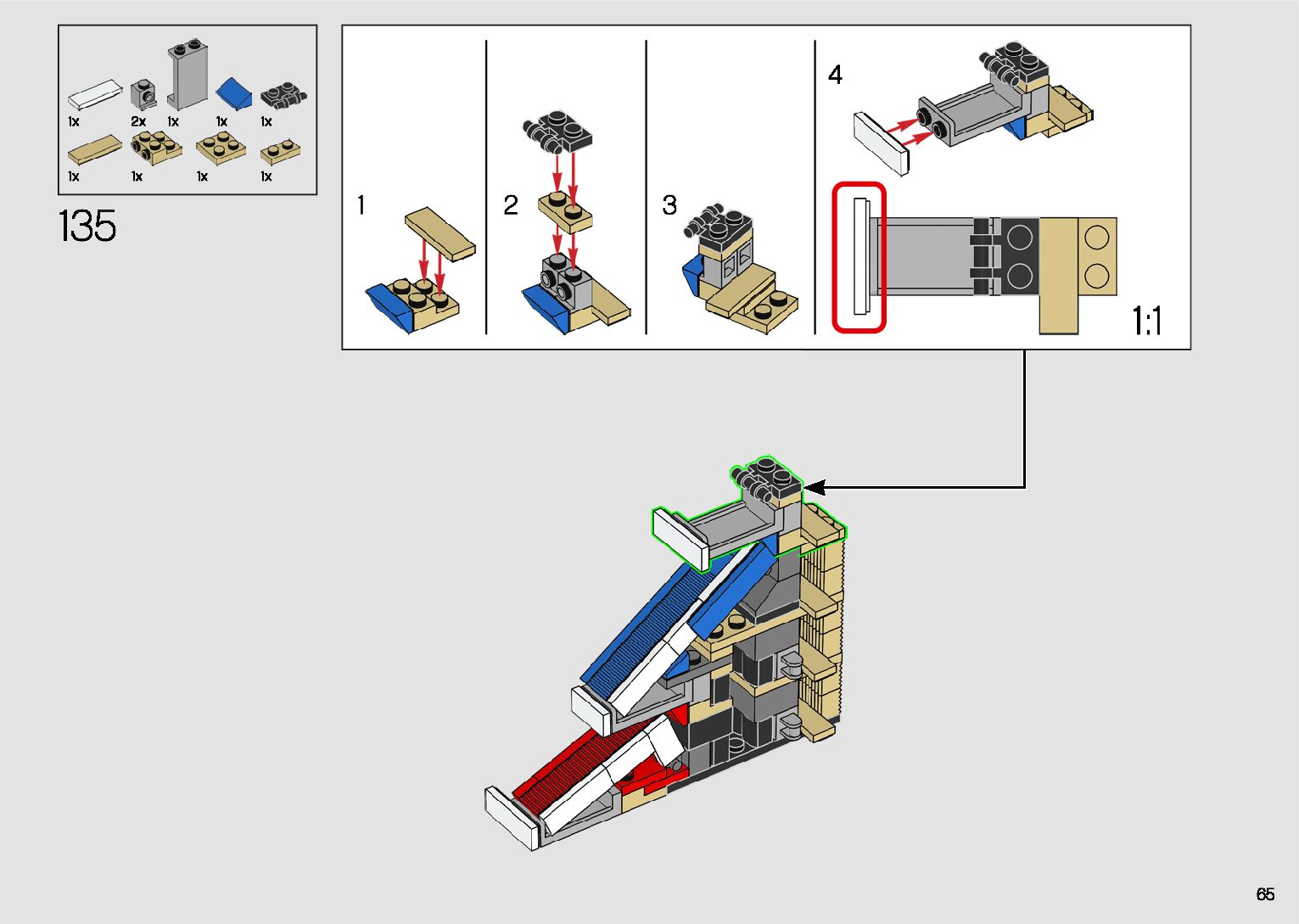 1x 2x 1x 1x 1x
1x 1x 1x 1x

135

1

2

3

4

1:1

65