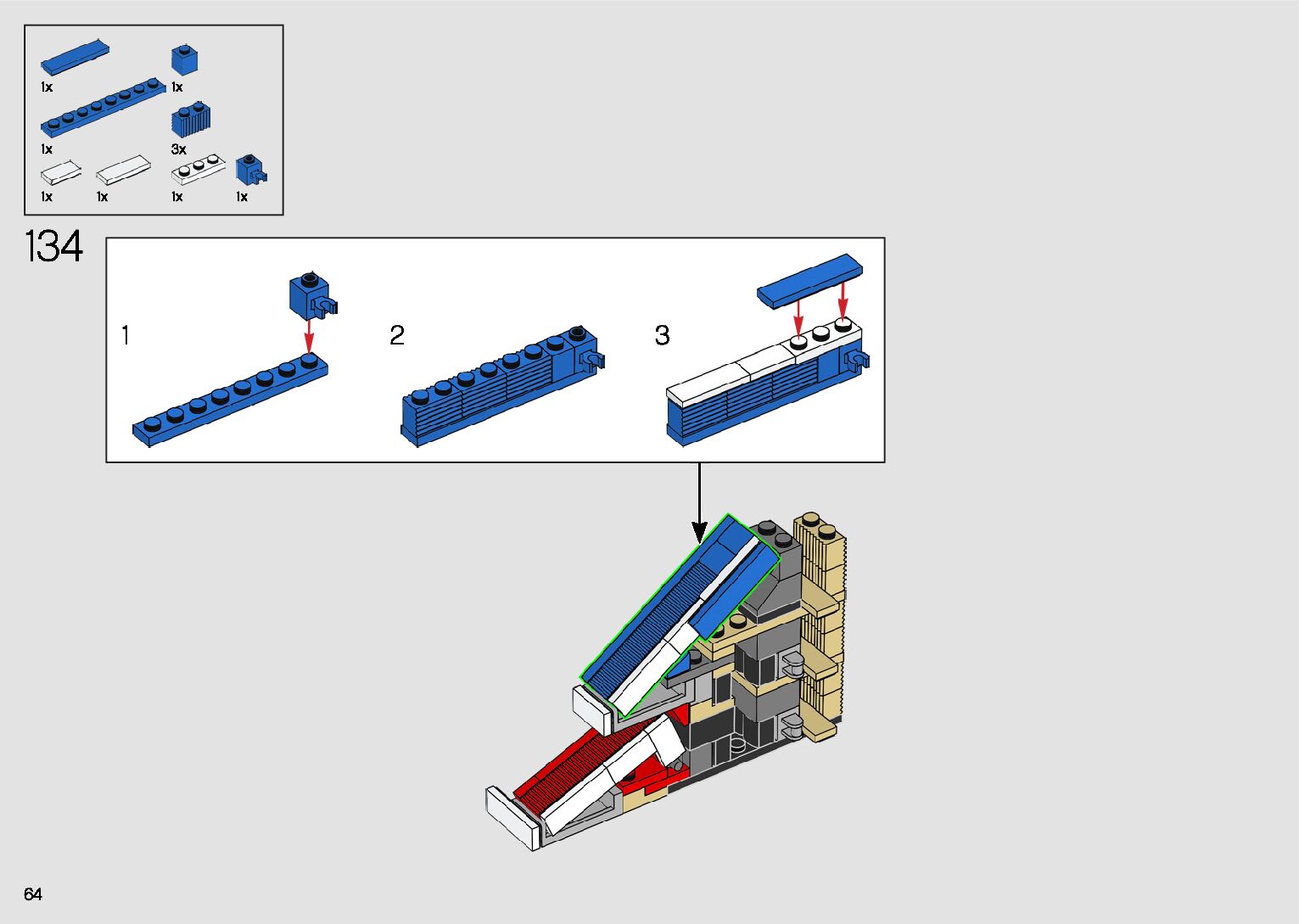 1x
1x
1x
3x
1x
1x
1x
1x

134

1
2
3

64