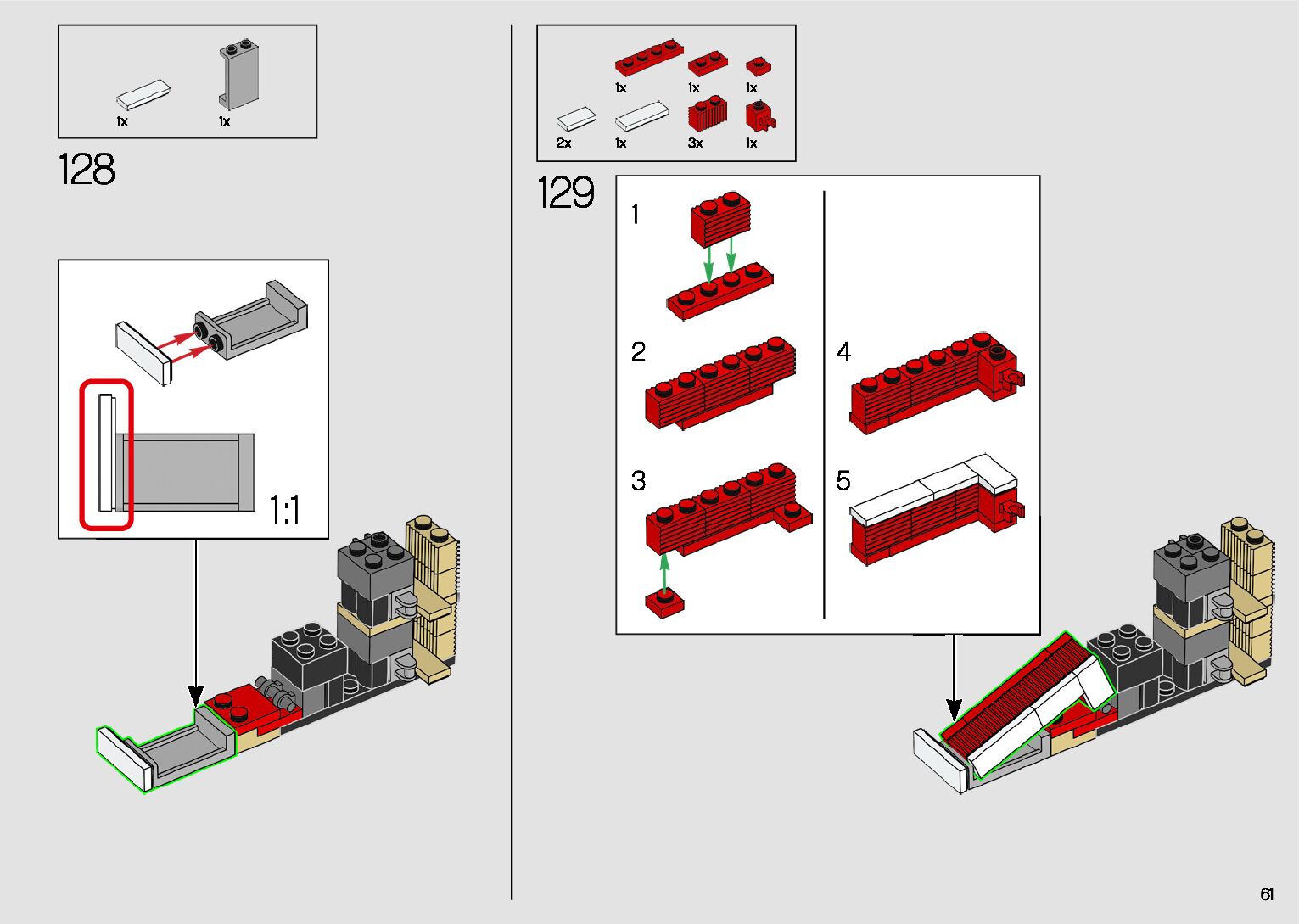 1x 1x

128

1:1

1x 1x 1x

2x 1x 3x 1x

129

1

2

3

4

5

61