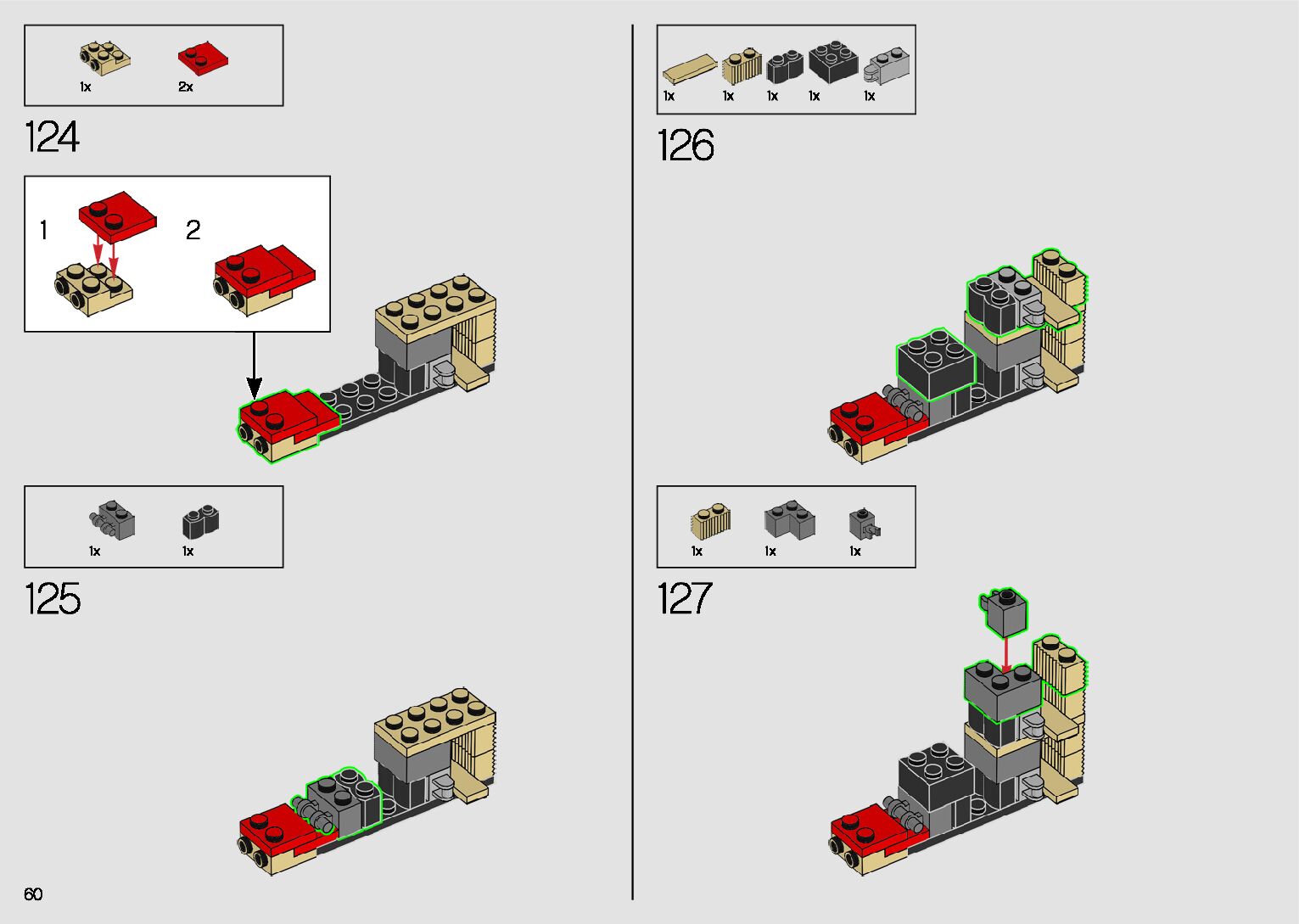 1x 2x

124

1 2

1x 1x

125

60

1x 1x 1x 1x 1x

126

1x 1x 1x

127