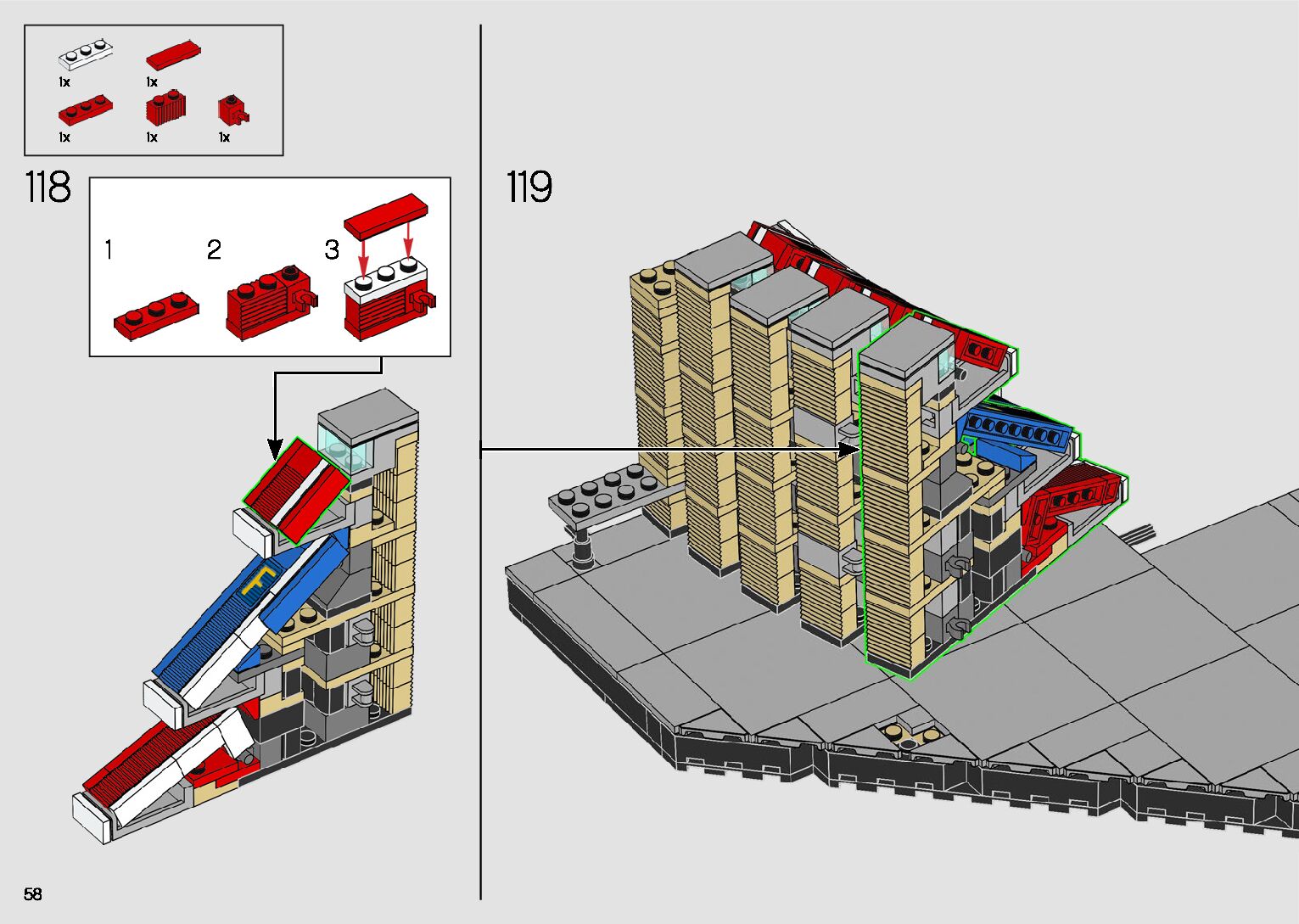 1x
1x
1x
1x
1x

118

1
2
3

119

58