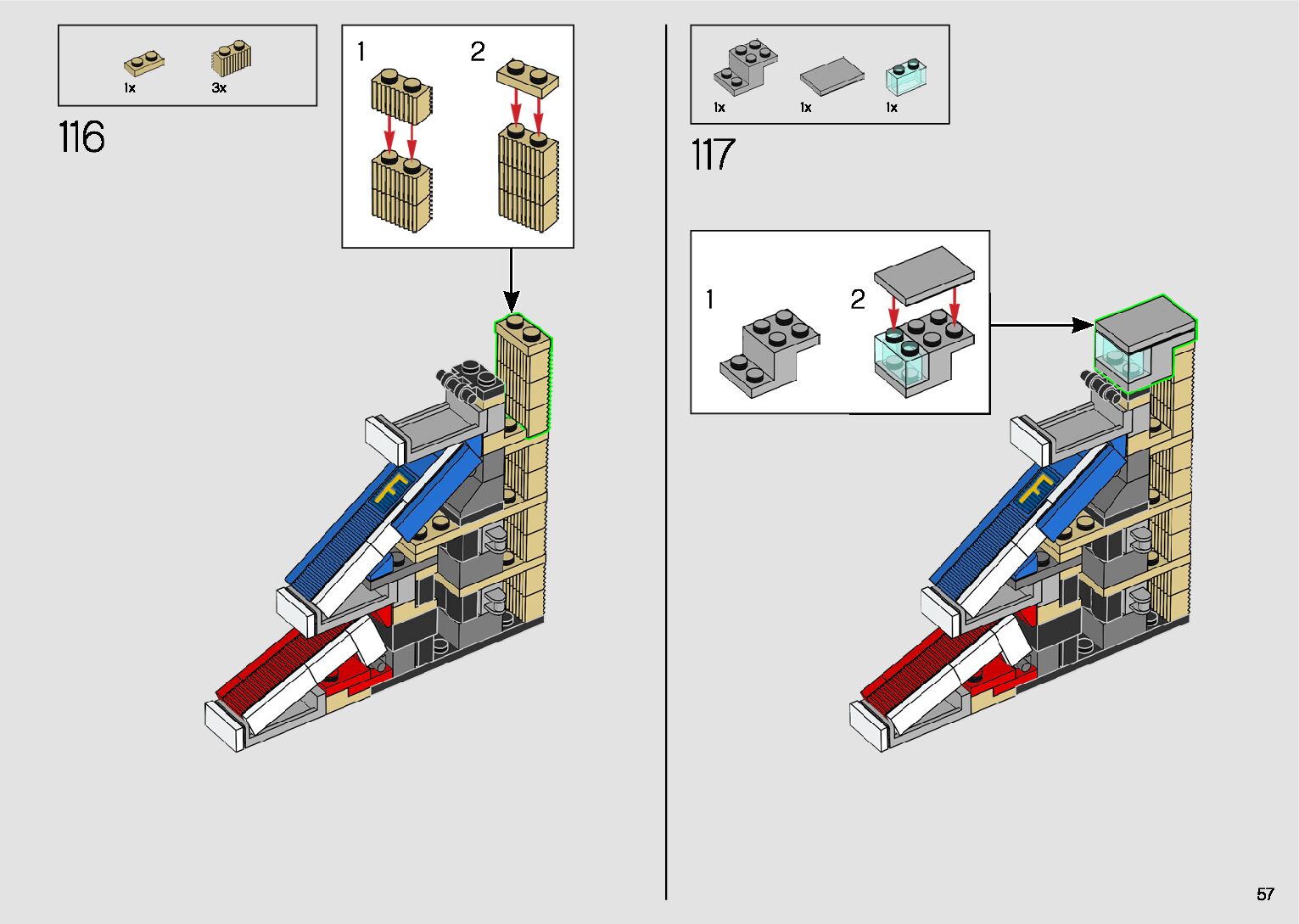 1x 3x

116

1

2

1x 1x 1x

117

1

2

57