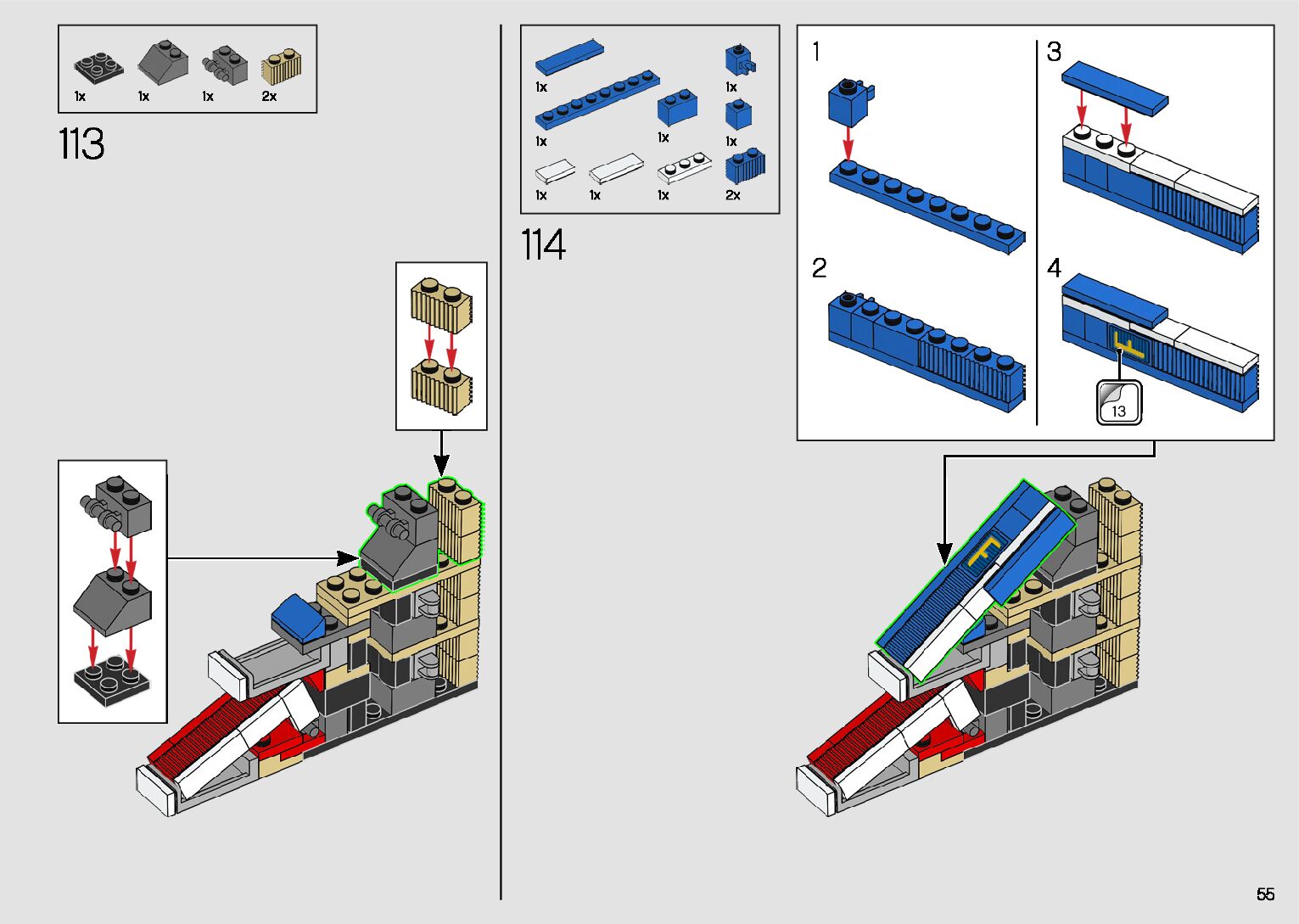 1x 1x 1x 2x

113

1x 1x
1x 1x 1x
1x 1x 1x 2x

114

1
2
3
4
13

55