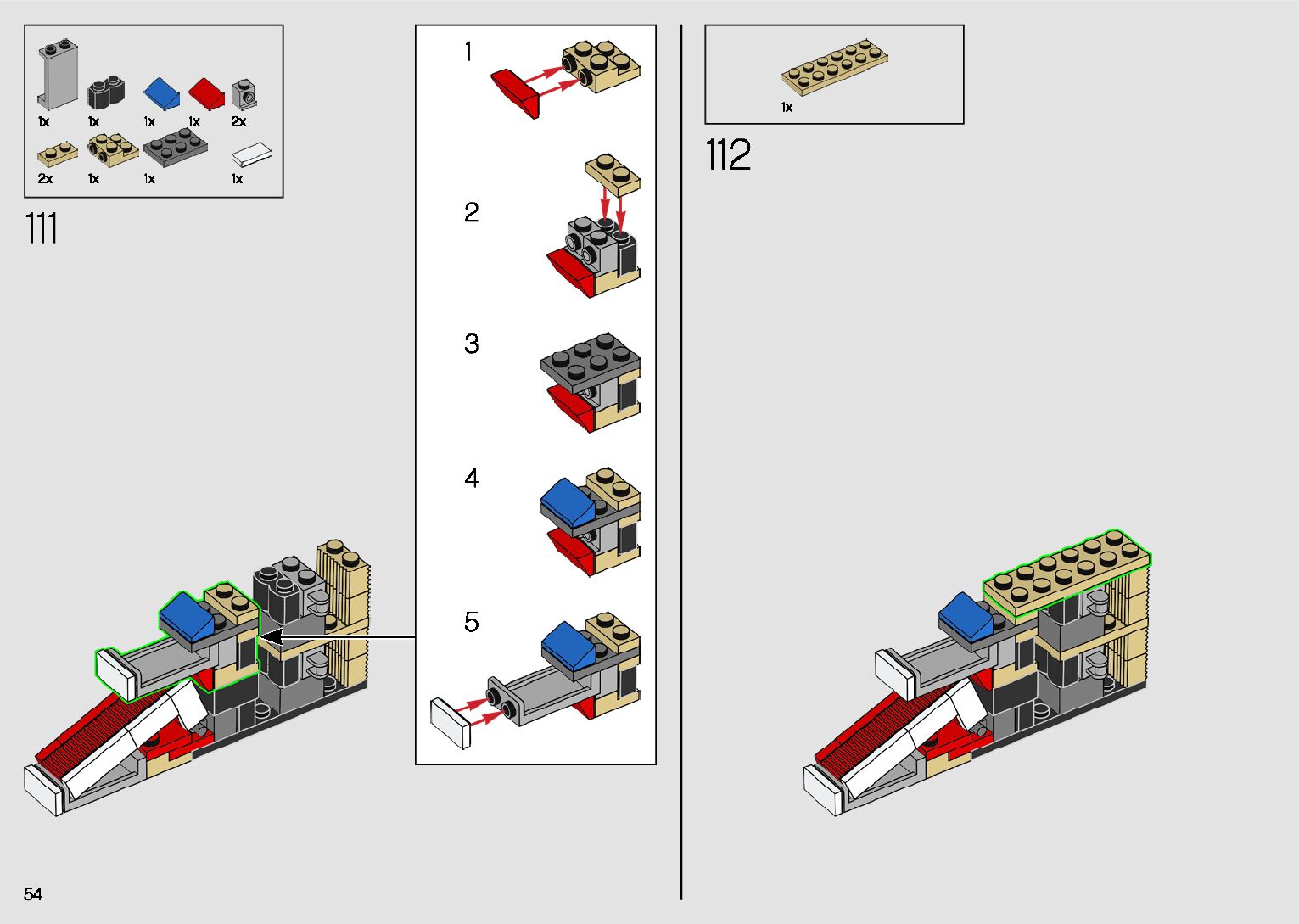 1x 1x 1x 1x 2x
2x 1x 1x 1x

111

1

2

3

4

5

1x

112

54