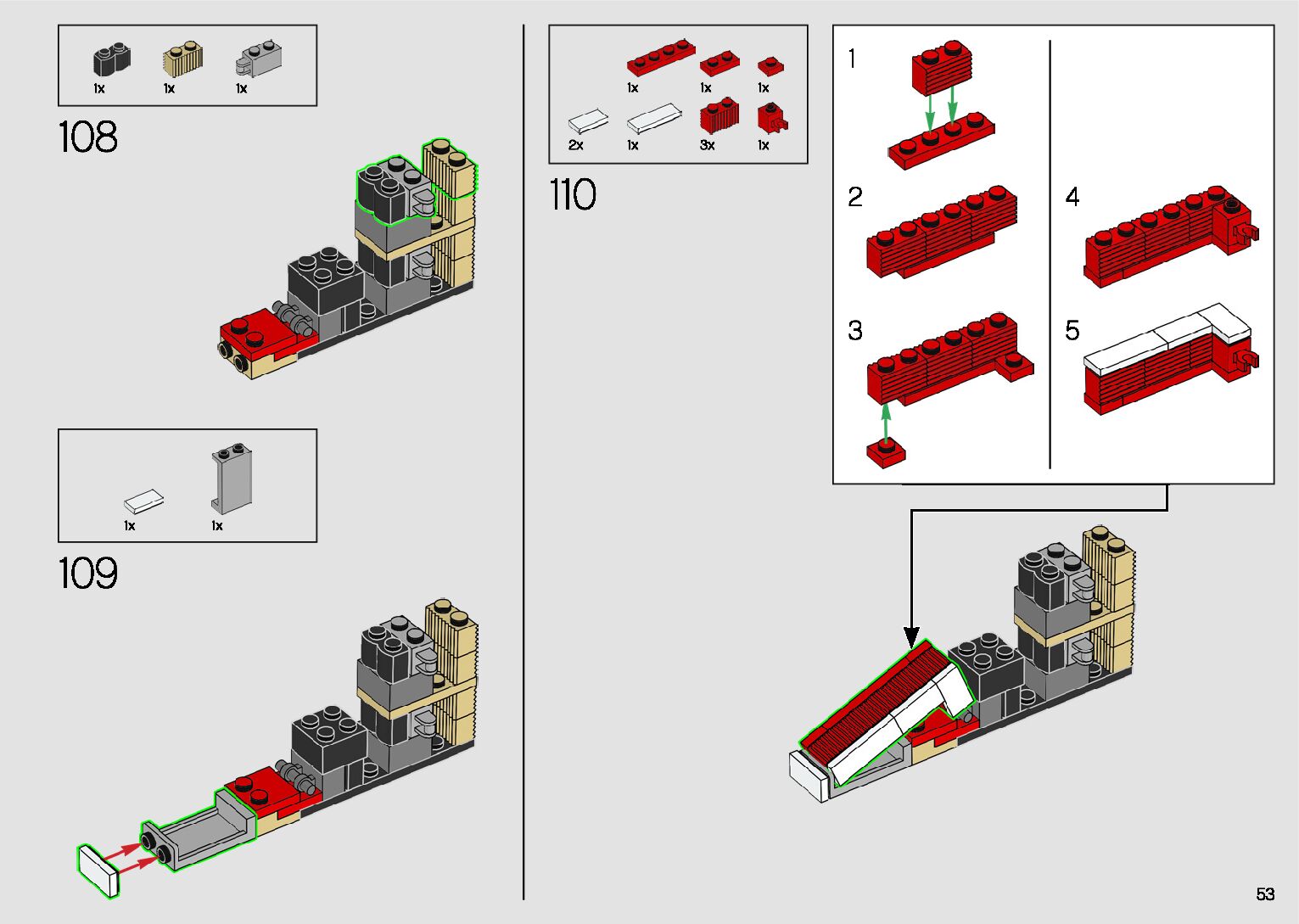 1x 1x 1x

108

1x 1x

109

1x 1x 1x
2x 1x 3x 1x

110

1

2

3

4

5

53