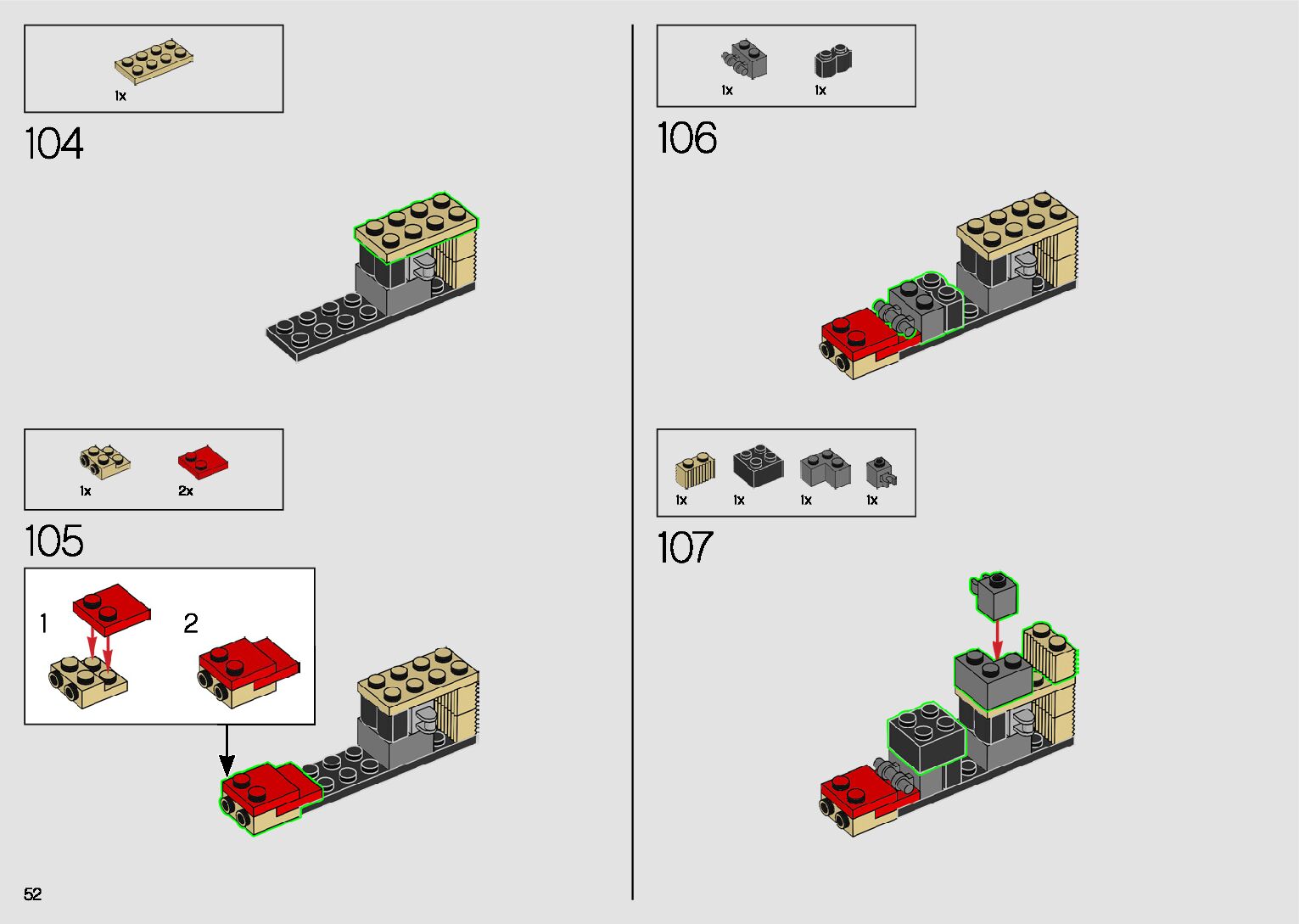 1x

104

1x 2x

105

1

2

52

1x 1x

106

1x 1x 1x 1x

107