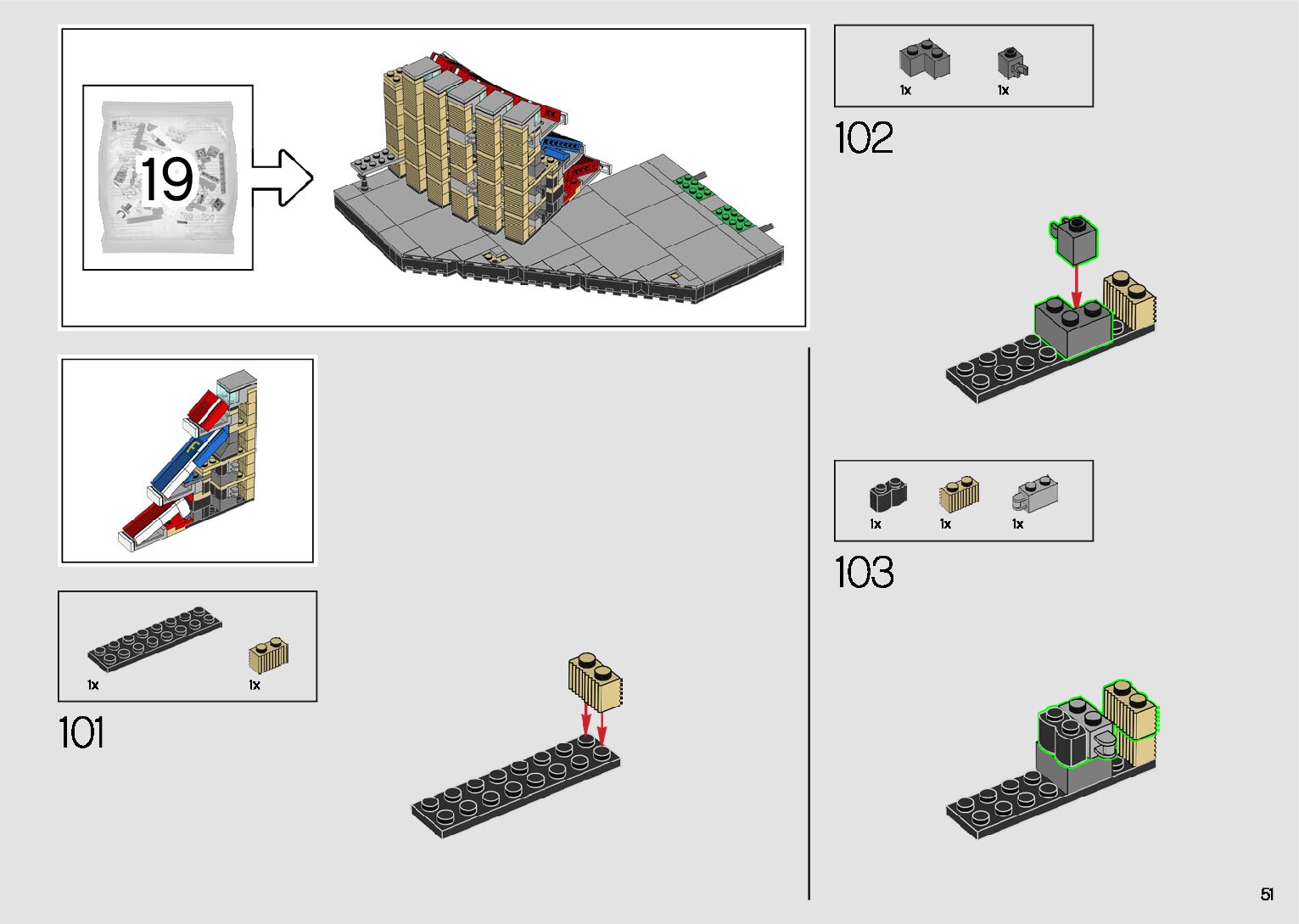 19

1x 1x

101

1x 1x

102

1x 1x 1x

103

51