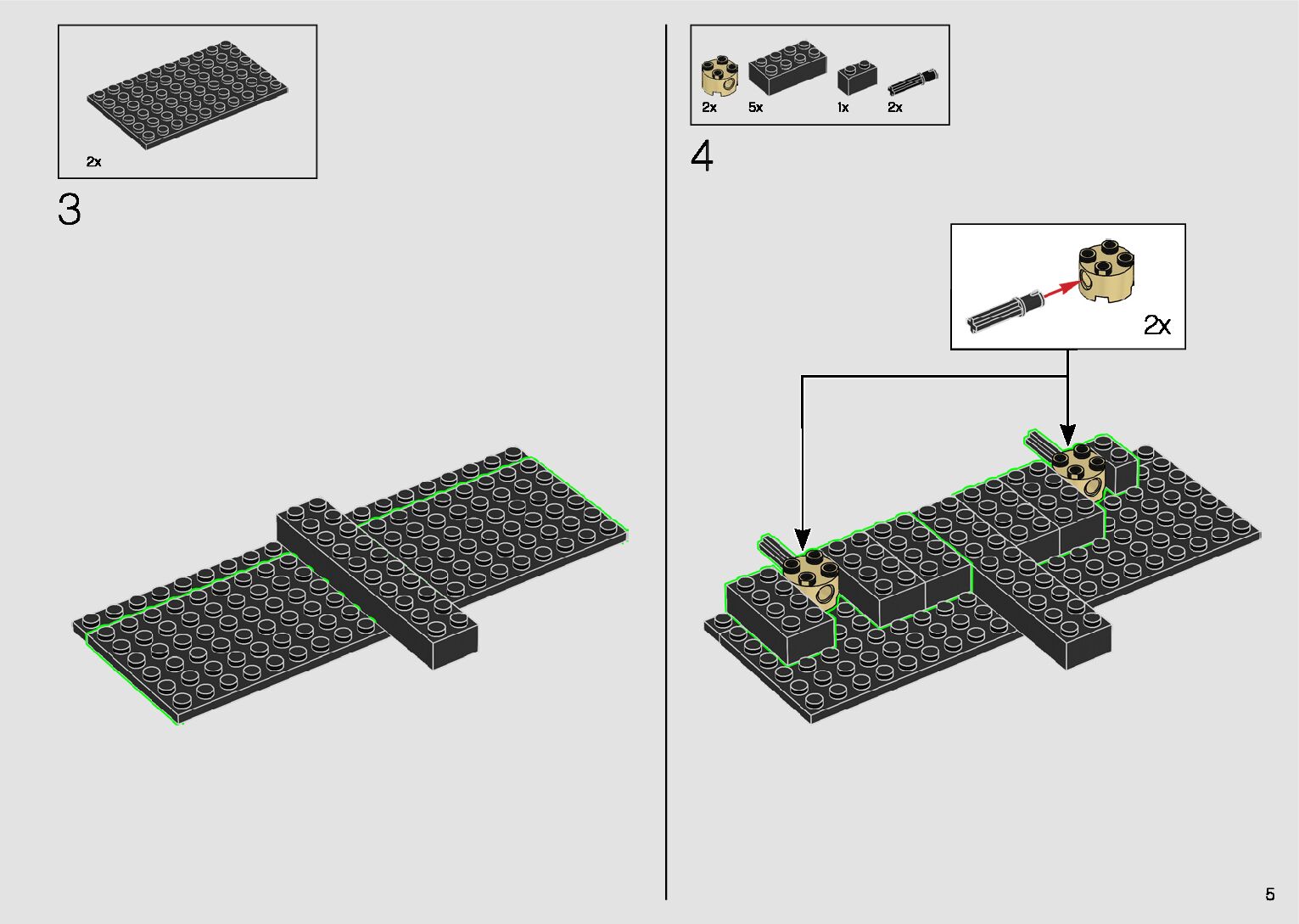 2x

3

2x 5x 1x 2x

4

2x

5