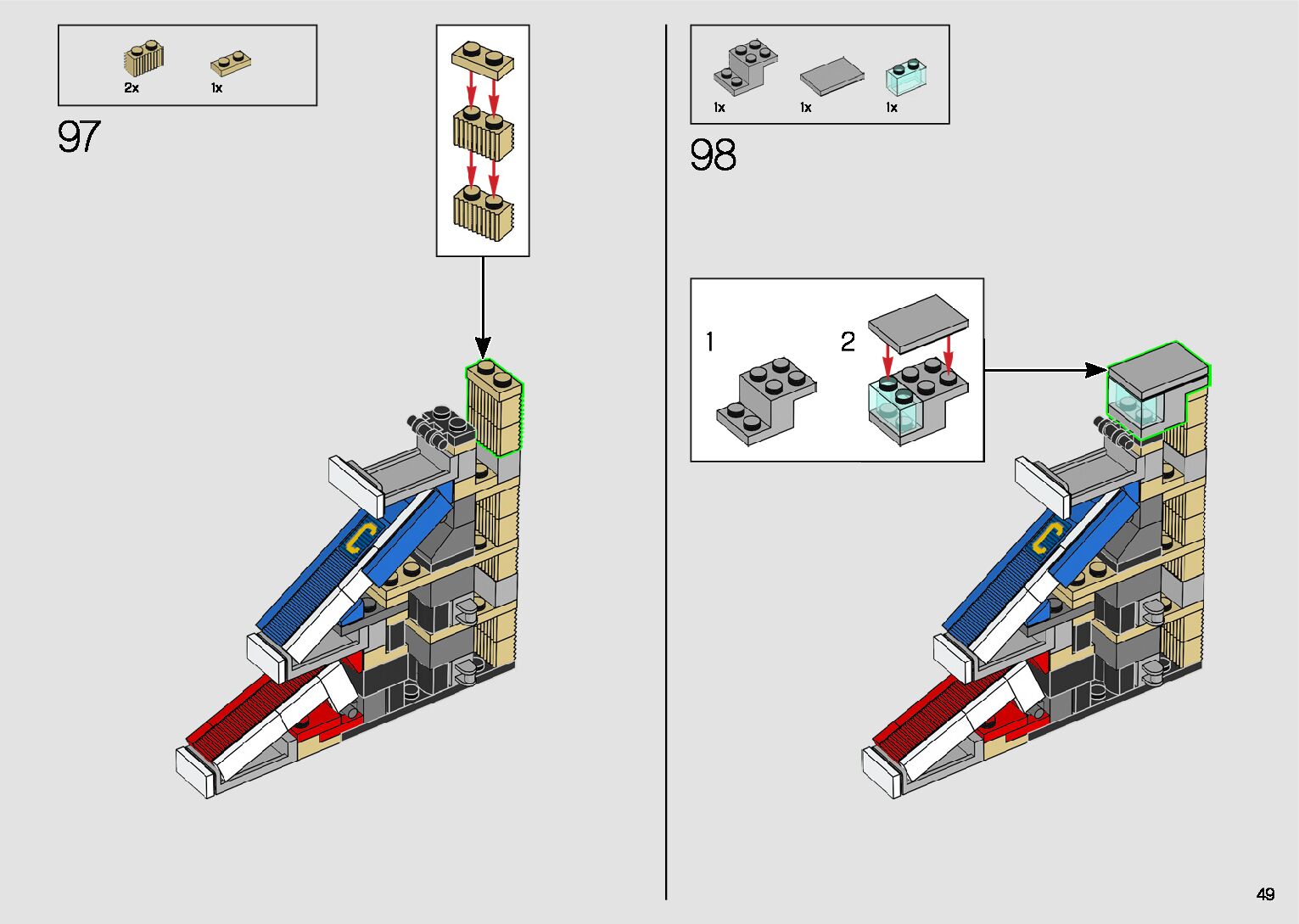 2x 1x

97

1x 1x 1x

98

1

2

49