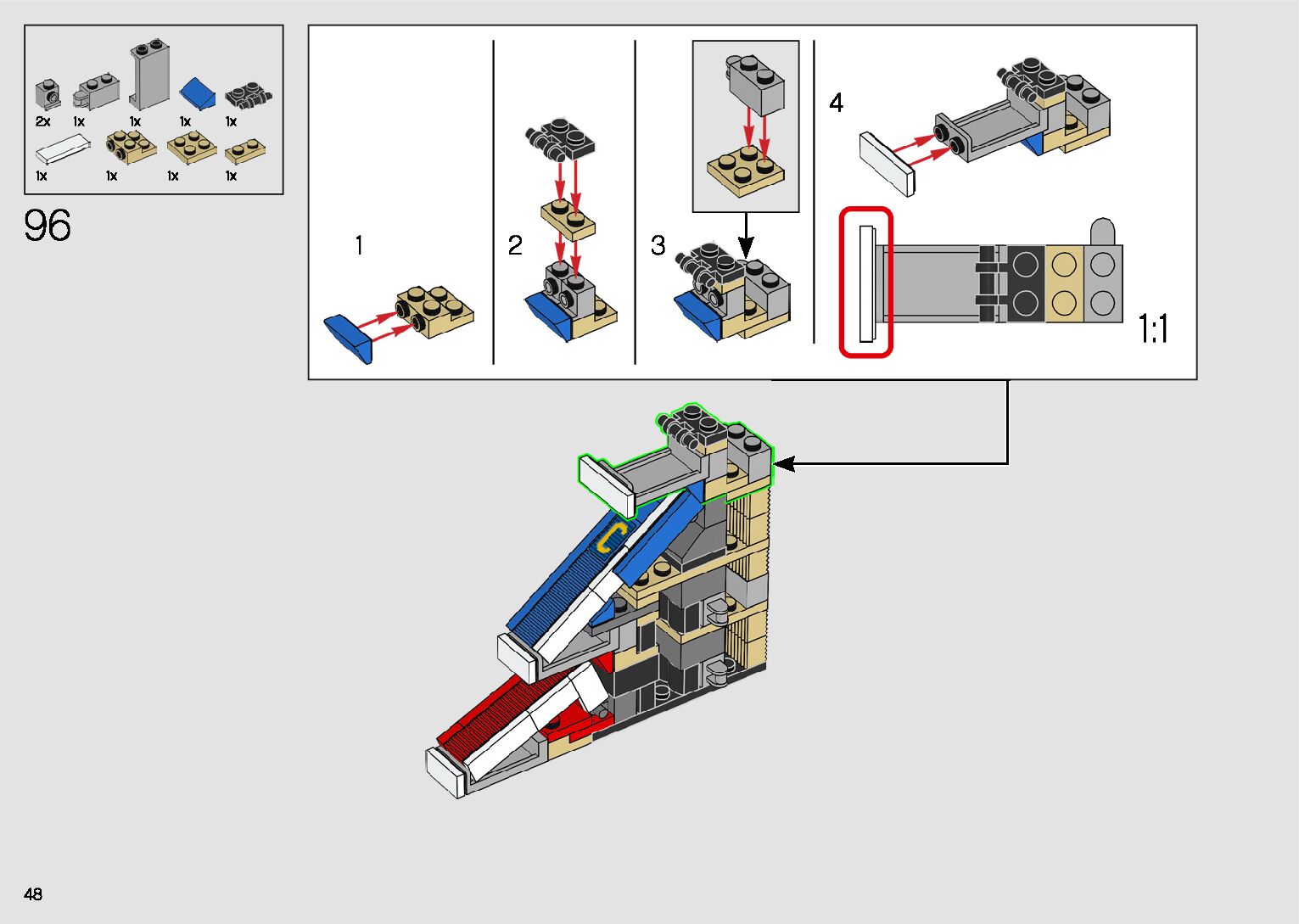 2x 1x 1x 1x 1x
1x 1x 1x 1x

96

1

2

3

4

1:1

48