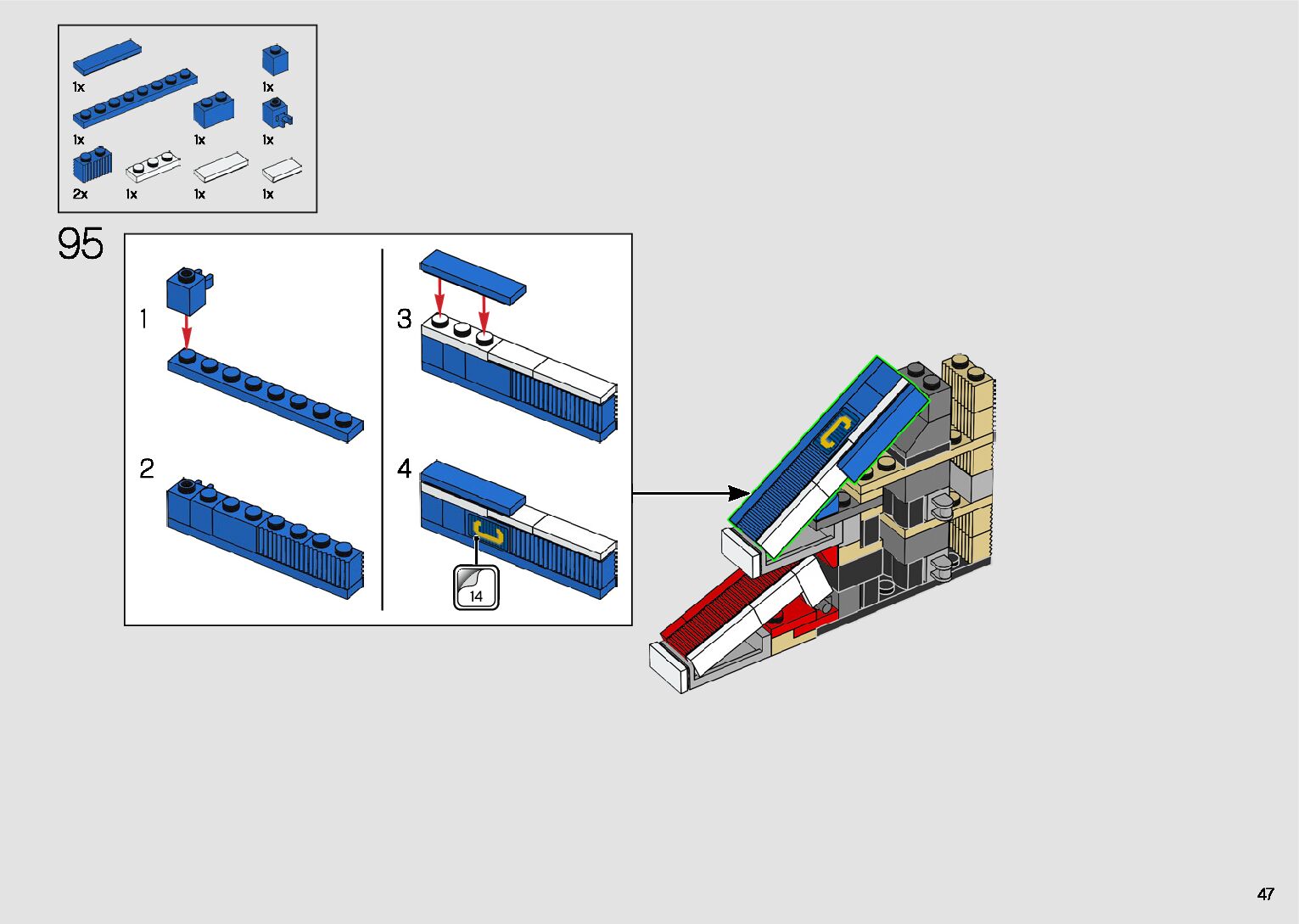 1x
1x
1x
1x
1x
2x
1x
1x
1x

95

1
2
3
4
14

47