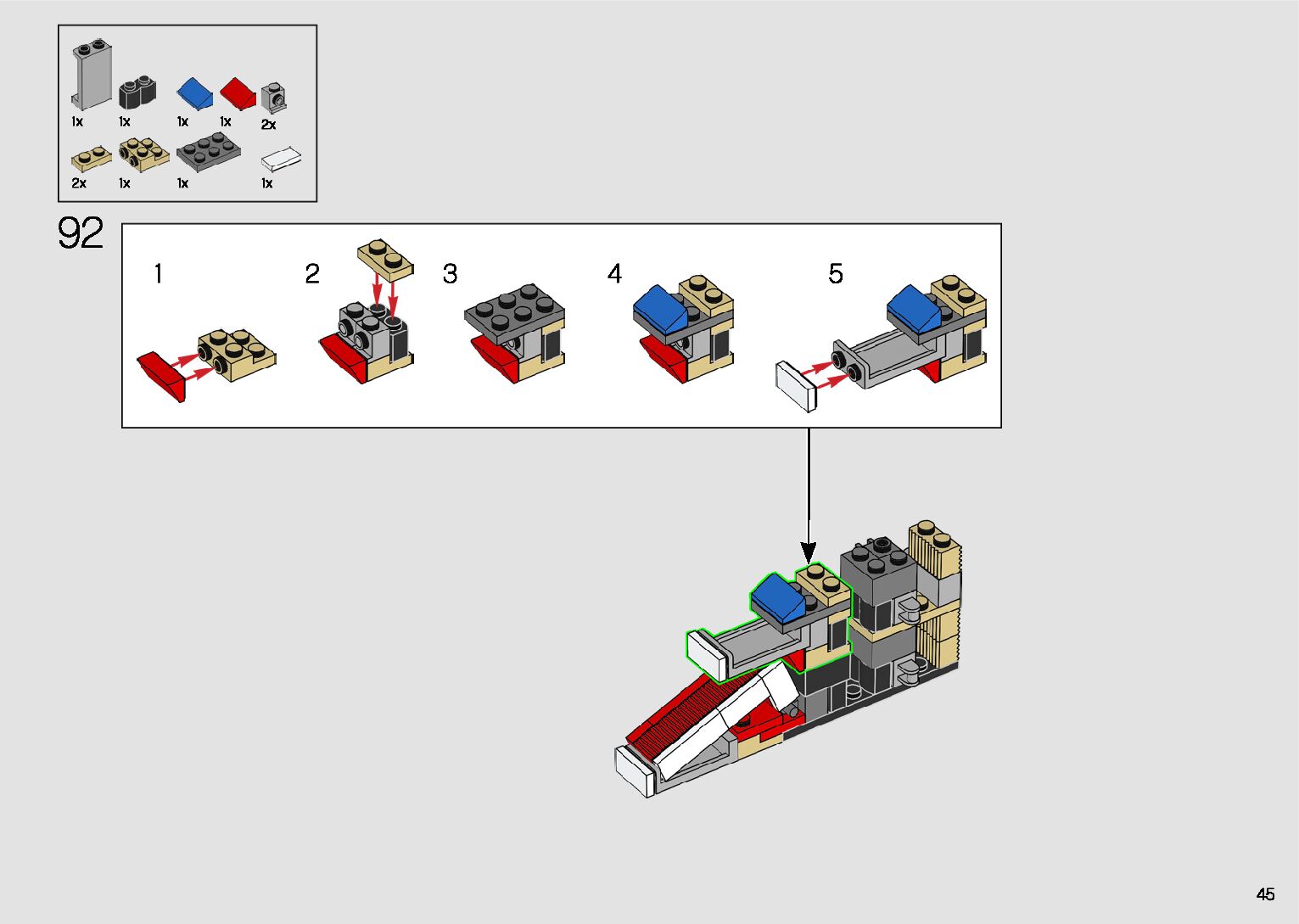 1x 1x 1x 1x 2x

2x 1x 1x 1x

92

1

2

3

4

5

45