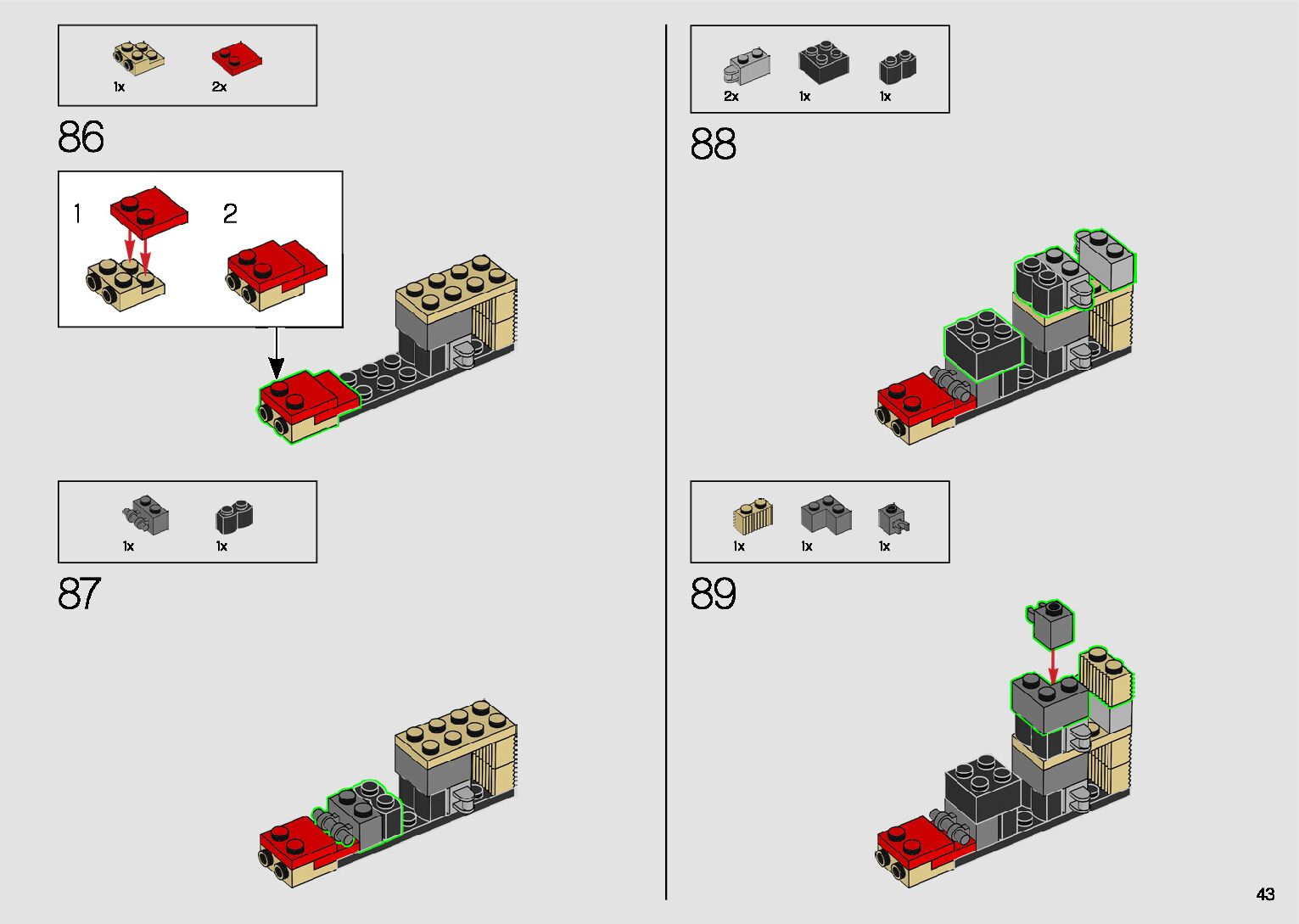 1x 2x

86

1

2

1x 1x

87

2x 1x 1x

88

1x 1x 1x

89

43