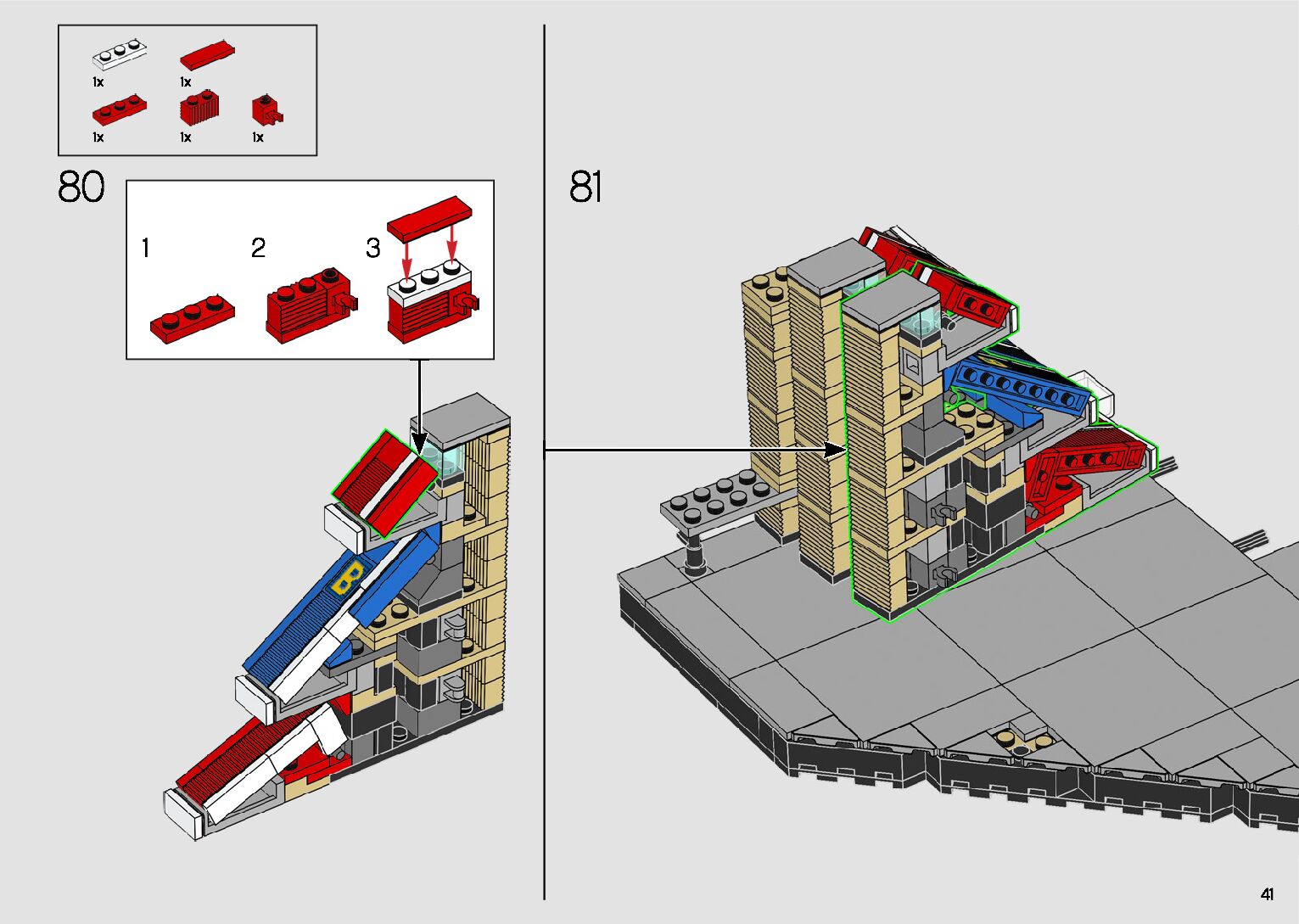 1x
1x
1x
1x
1x

80

1
2
3

B

81

41