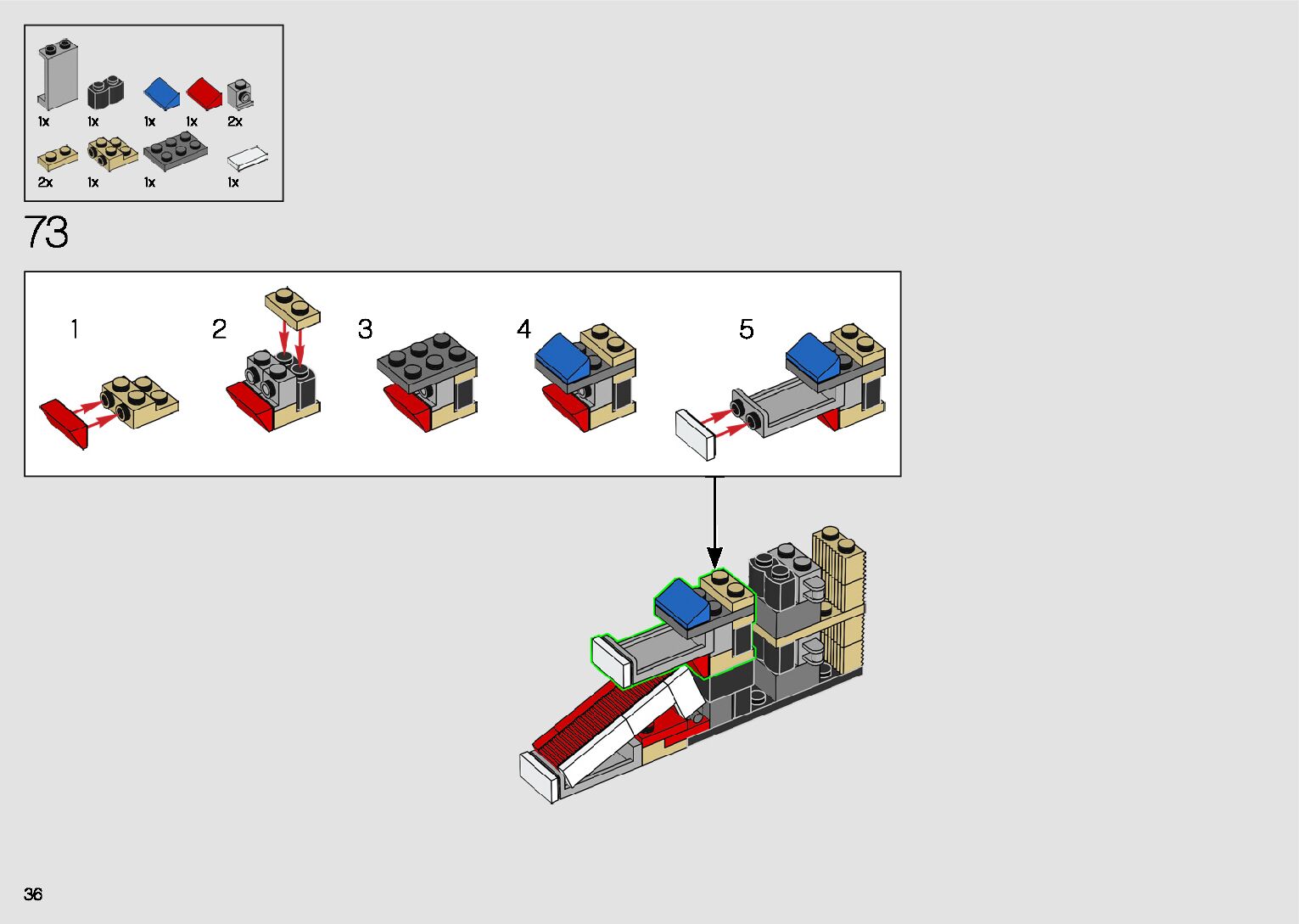 1x 1x 1x 1x 2x
2x 1x 1x 1x

73

1 2 3 4 5

36