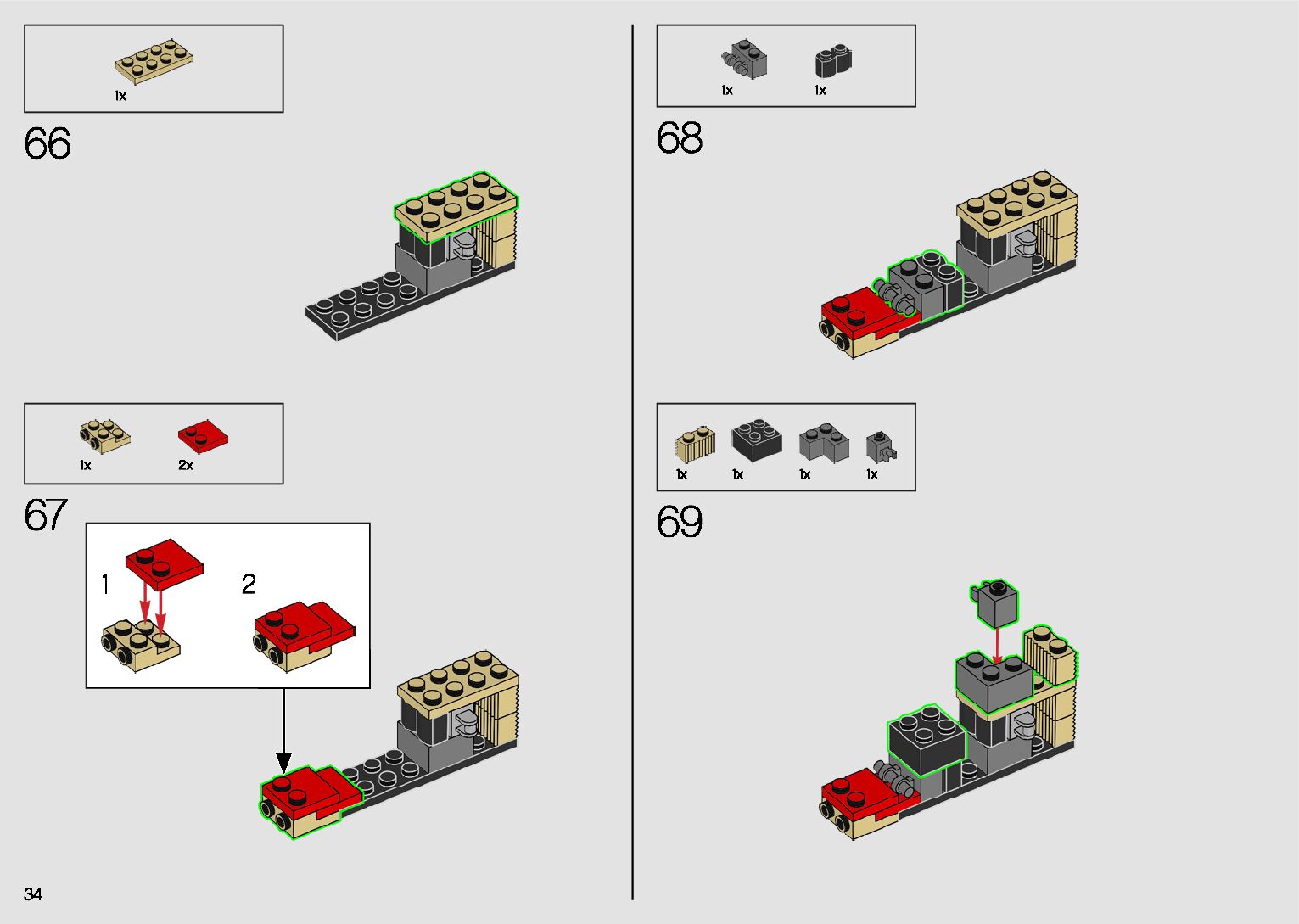 1x

66

1x 2x

67

1

2

34

1x 1x

68

1x 1x 1x 1x

69