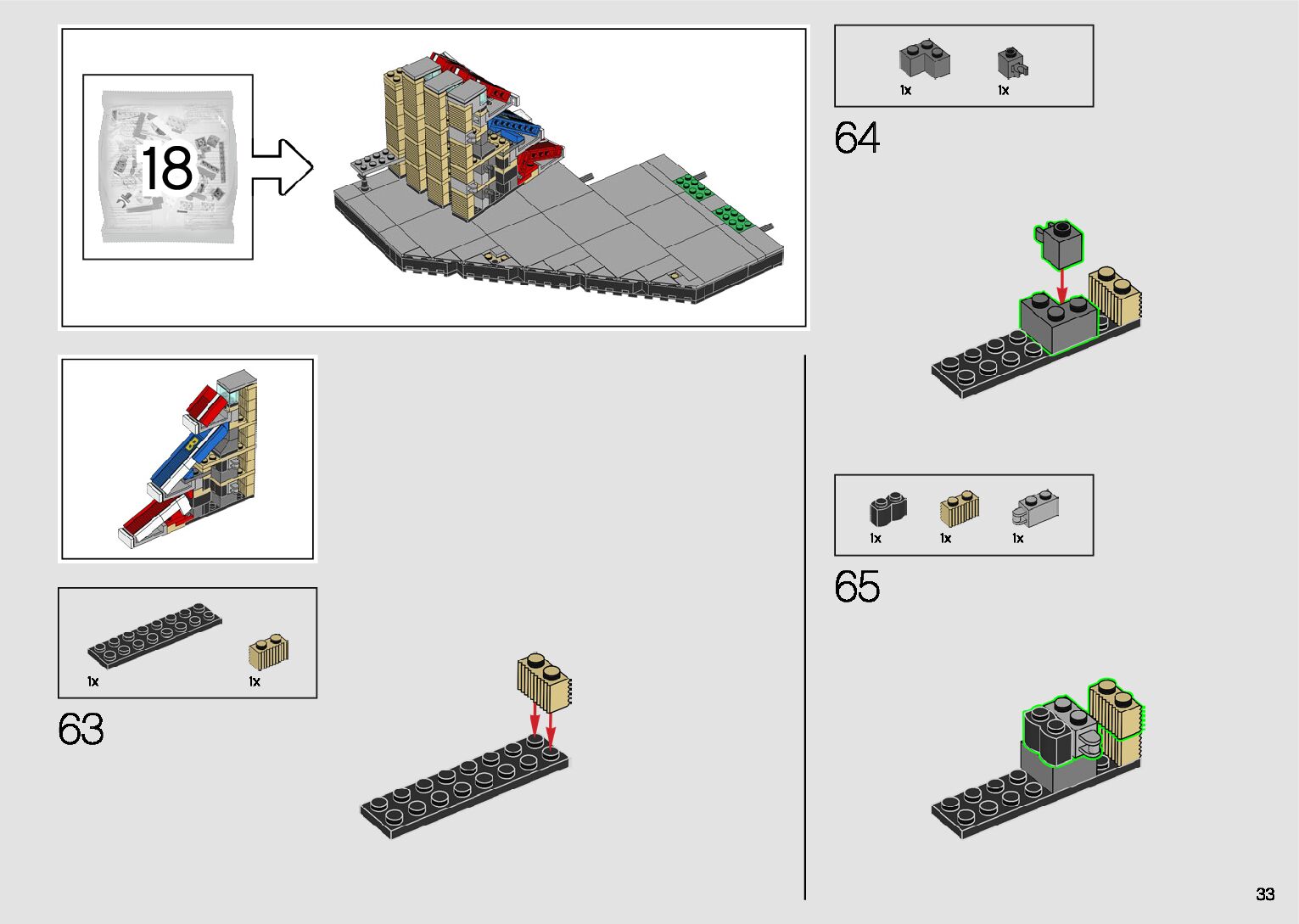 18

1x 1x

63

1x 1x

64

1x 1x 1x

65

33