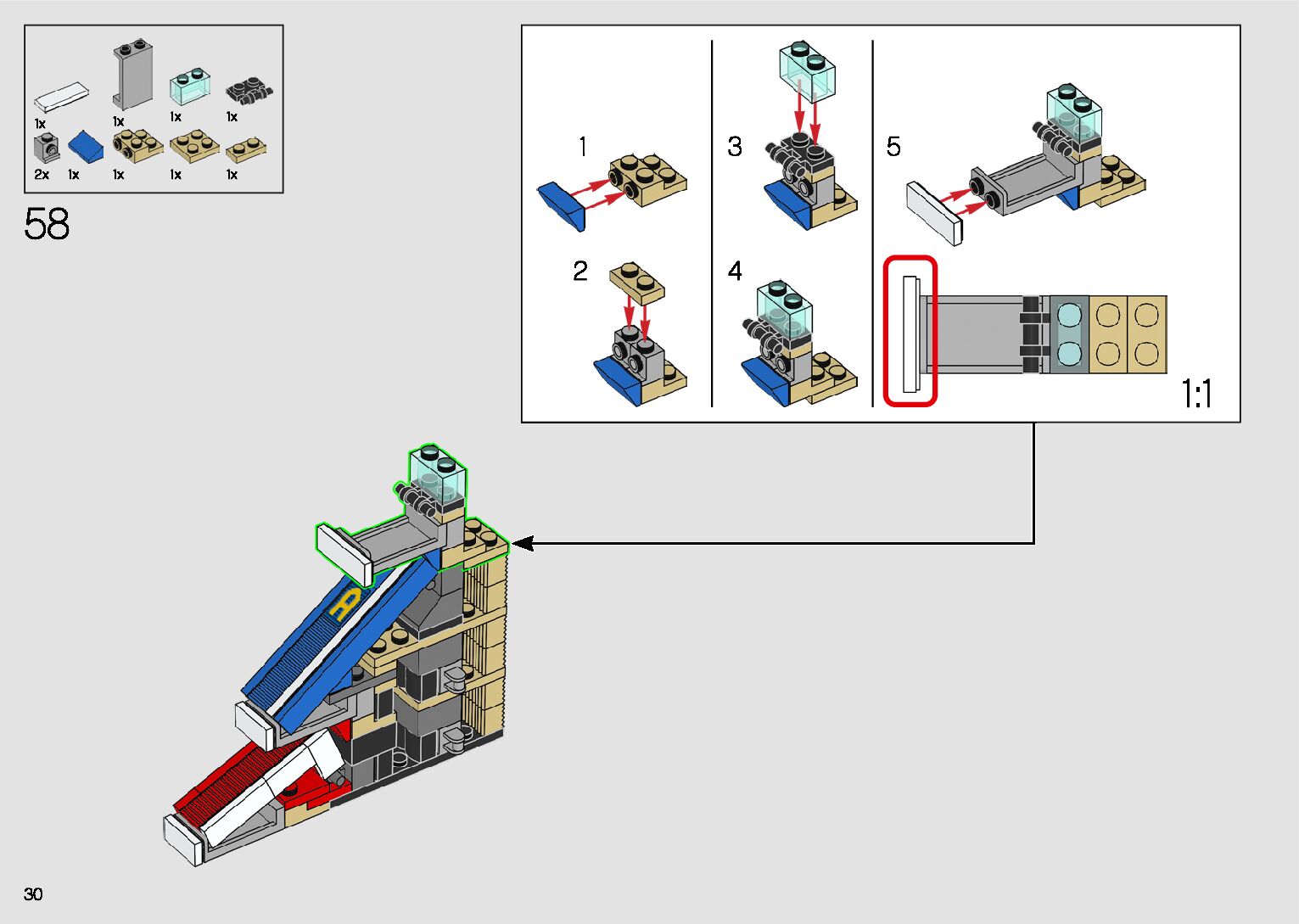 1x
1x
1x
1x
2x
1x
1x
1x
1x

58

1
2
3
4
5

1:1

30