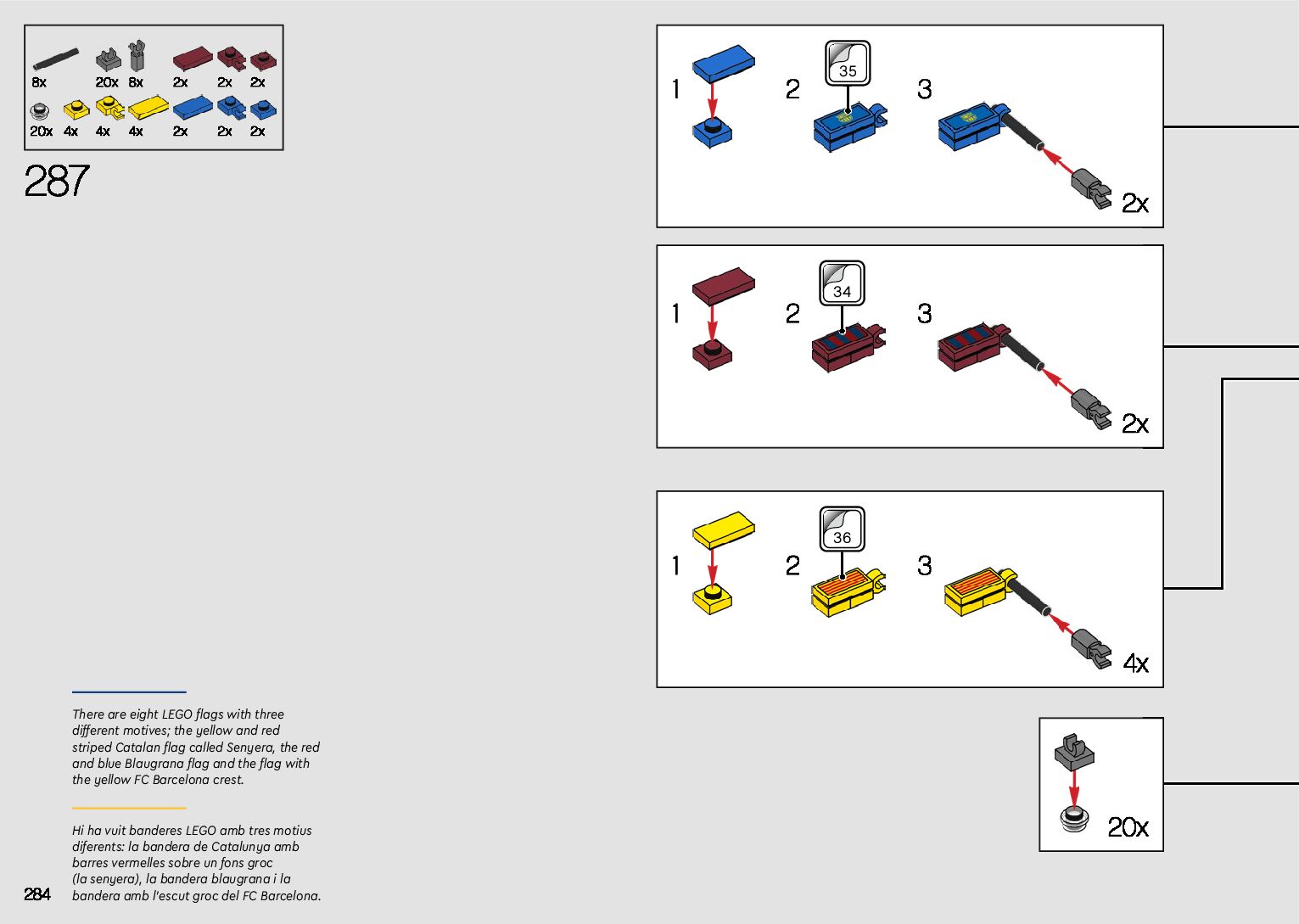 8x 20x 8x 2x 2x 2x
20x 4x 4x 4x 2x 2x 2x

287

1 2 35 3

2x

1 2 34 3

2x

1 2 36 3

4x

20x

There are eight LEGO flags with three different motives; the yellow and red striped Catalan flag called Senyera, the red and blue Blaugrana flag and the flag with the yellow FC Barcelona crest.

Hi ha vuit banderes LEGO amb tres motius diferents: la bandera de Catalunya amb barres vermelles sobre un fons groc (la senyera), la bandera blaugrana i la bandera amb l'escut groc del FC Barcelona.

284