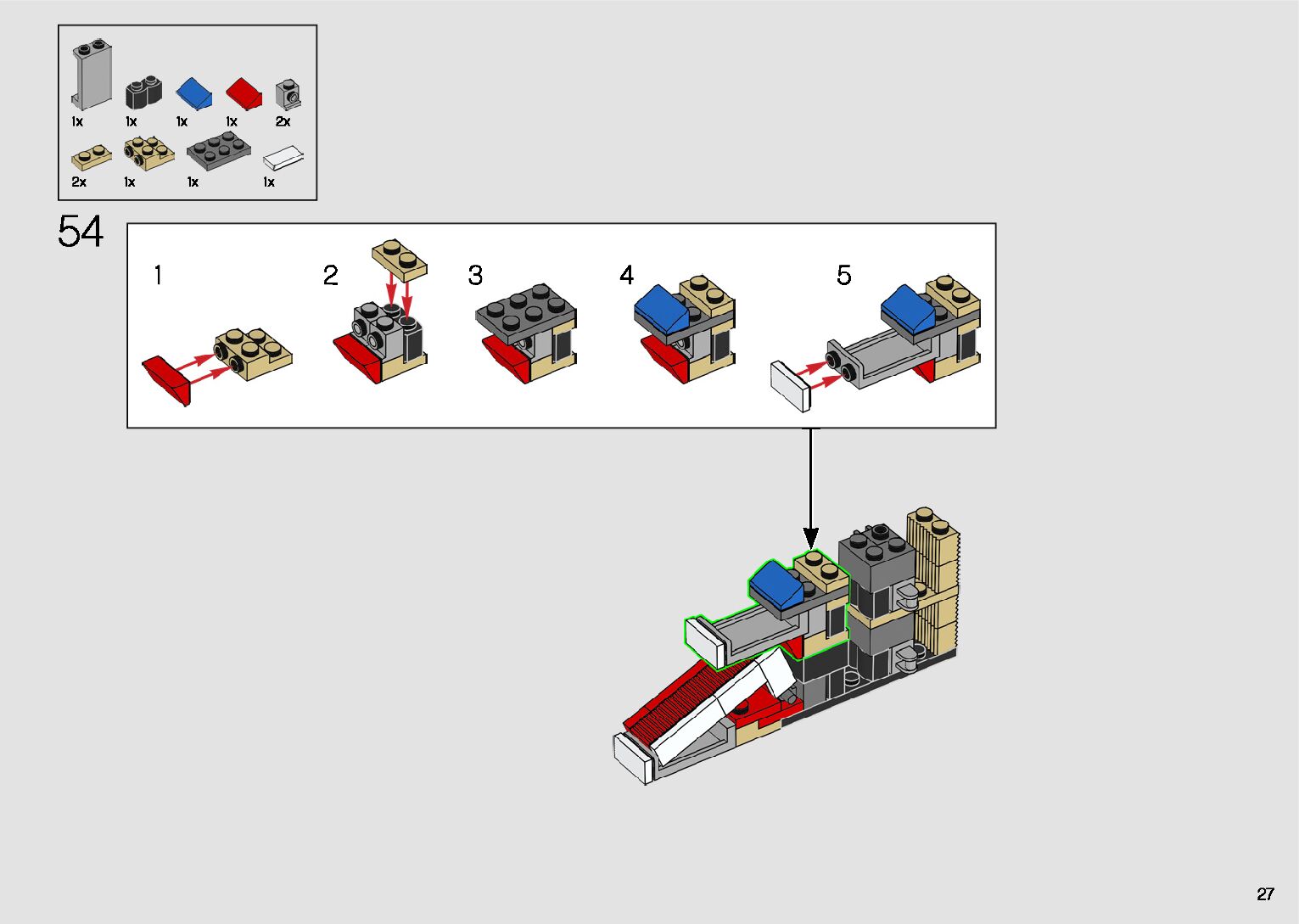 1x 1x 1x 1x 2x

2x 1x 1x 1x

54

1

2

3

4

5

27