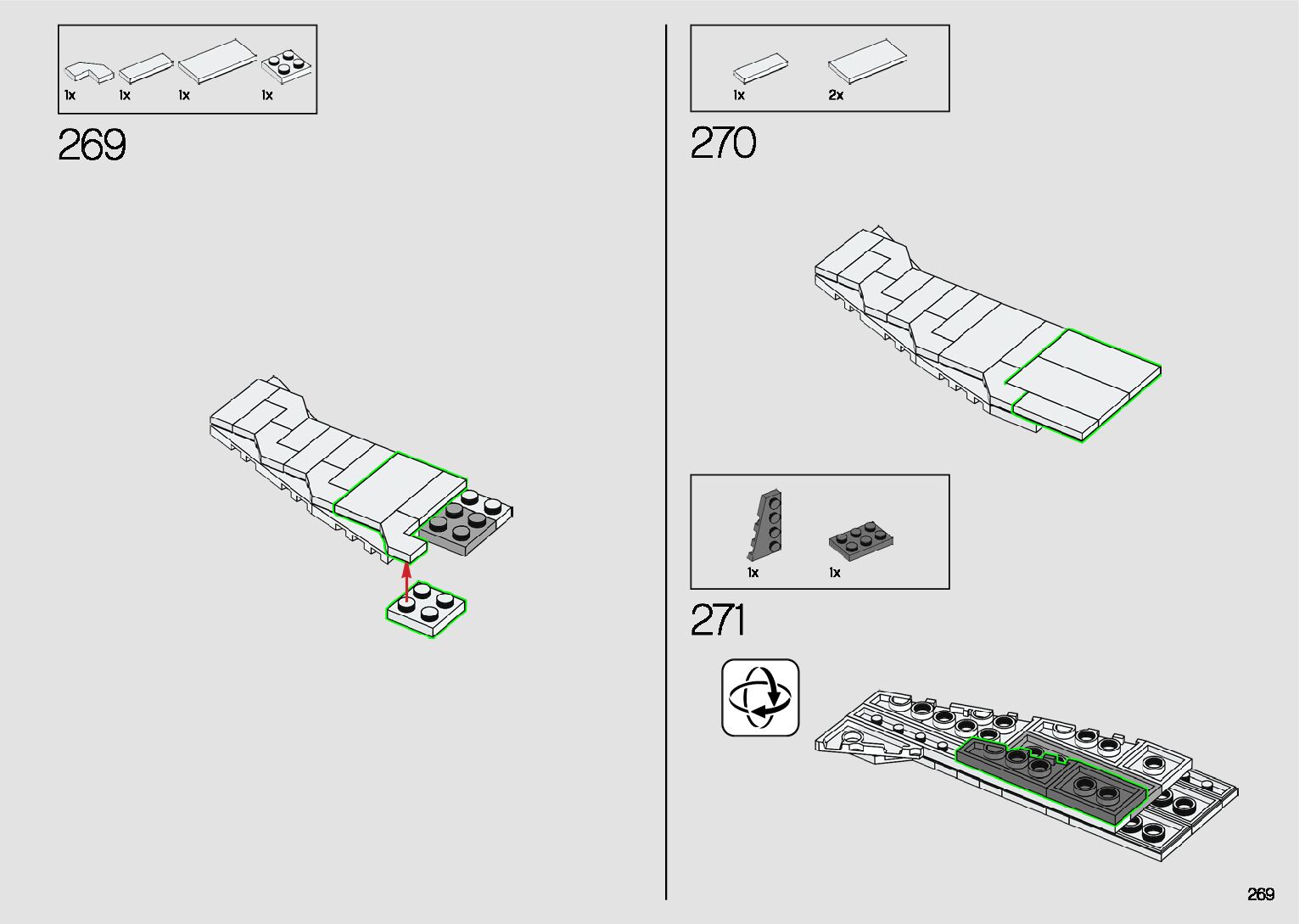 1x 1x 1x 1x

269

1x 2x

270

1x 1x

271

269