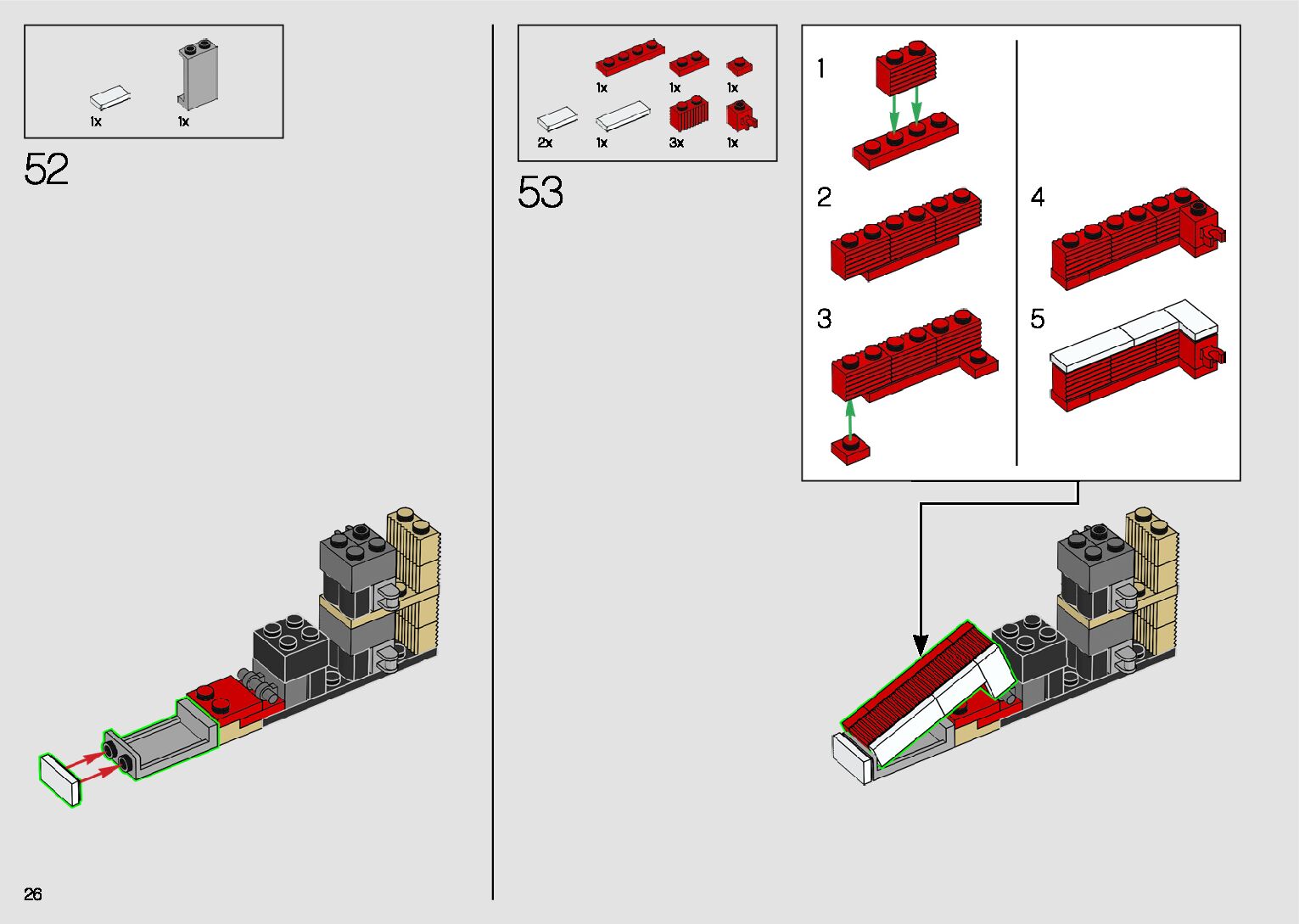 1x 1x

52

1x 1x 1x
2x 1x 3x 1x

53

1

2

3

4

5

26