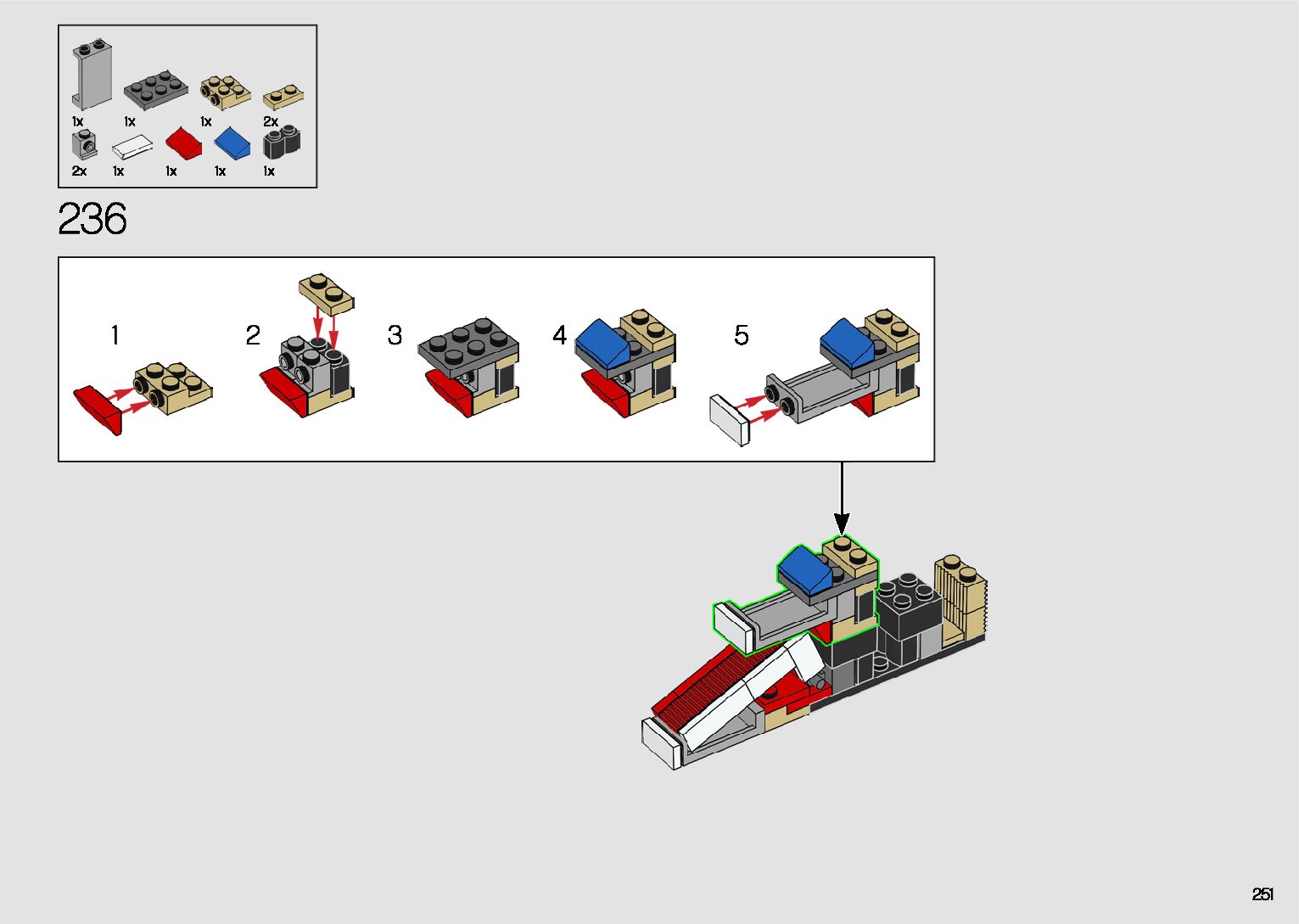 1x 1x 1x 2x
2x 1x 1x 1x 1x

236

1

2

3

4

5

251