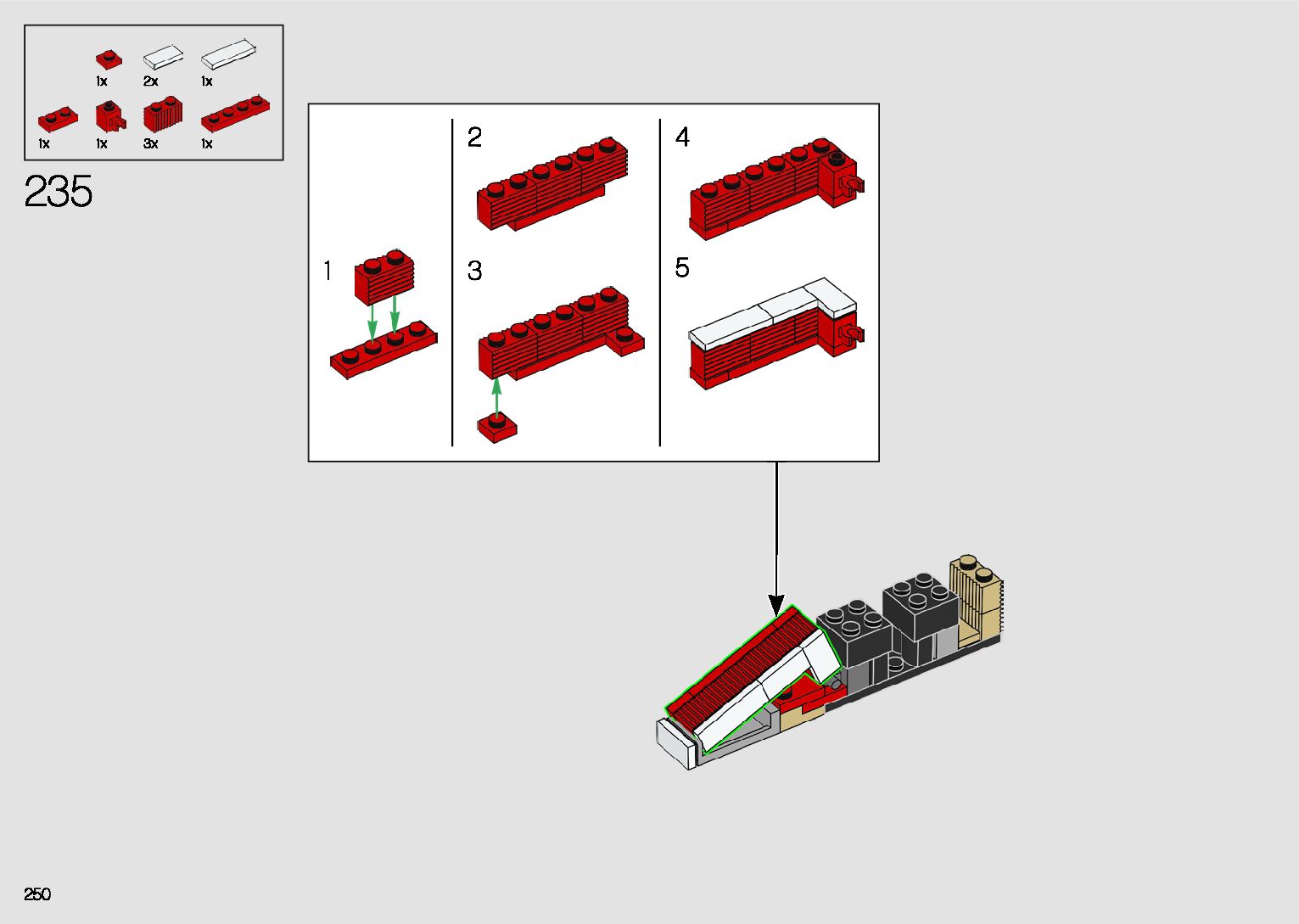 1x 2x 1x

1x 1x 3x 1x

235

1

2

3

4

5

250