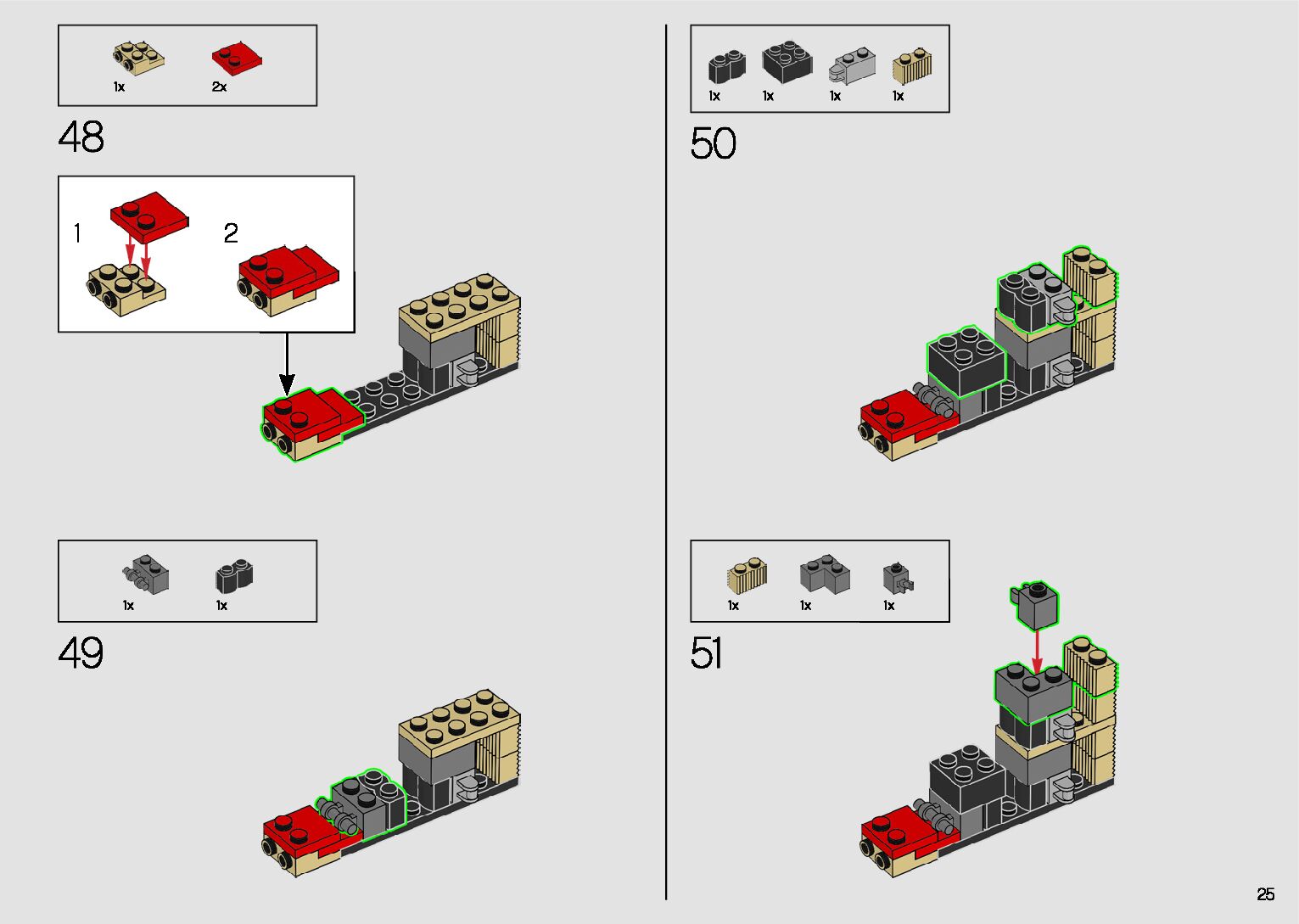 1x 2x

48

1

2

1x 1x

49

1x 1x 1x 1x

50

1x 1x 1x

51

25