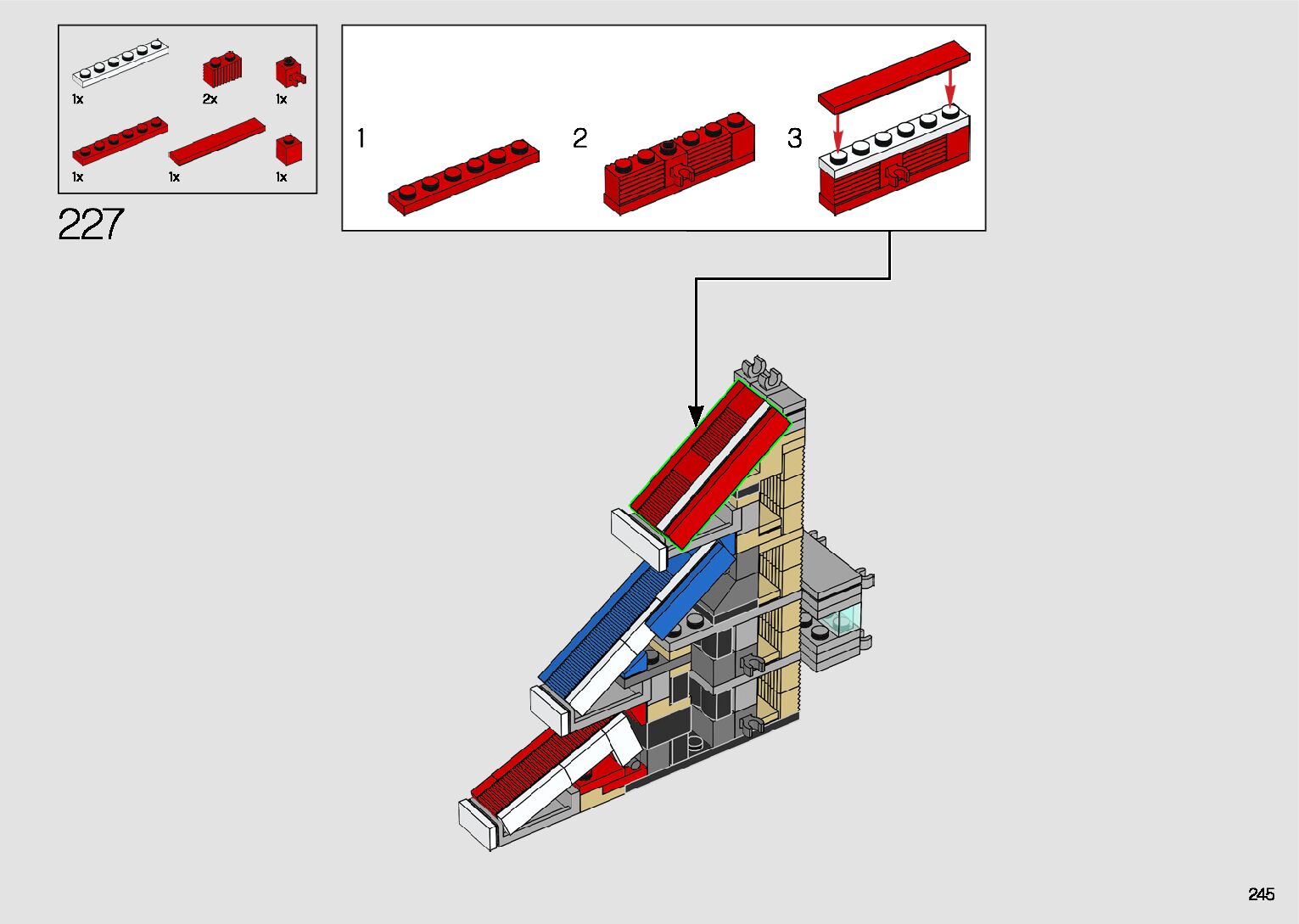 1x
2x
1x
1x
1x
1x

227

1
2
3

245