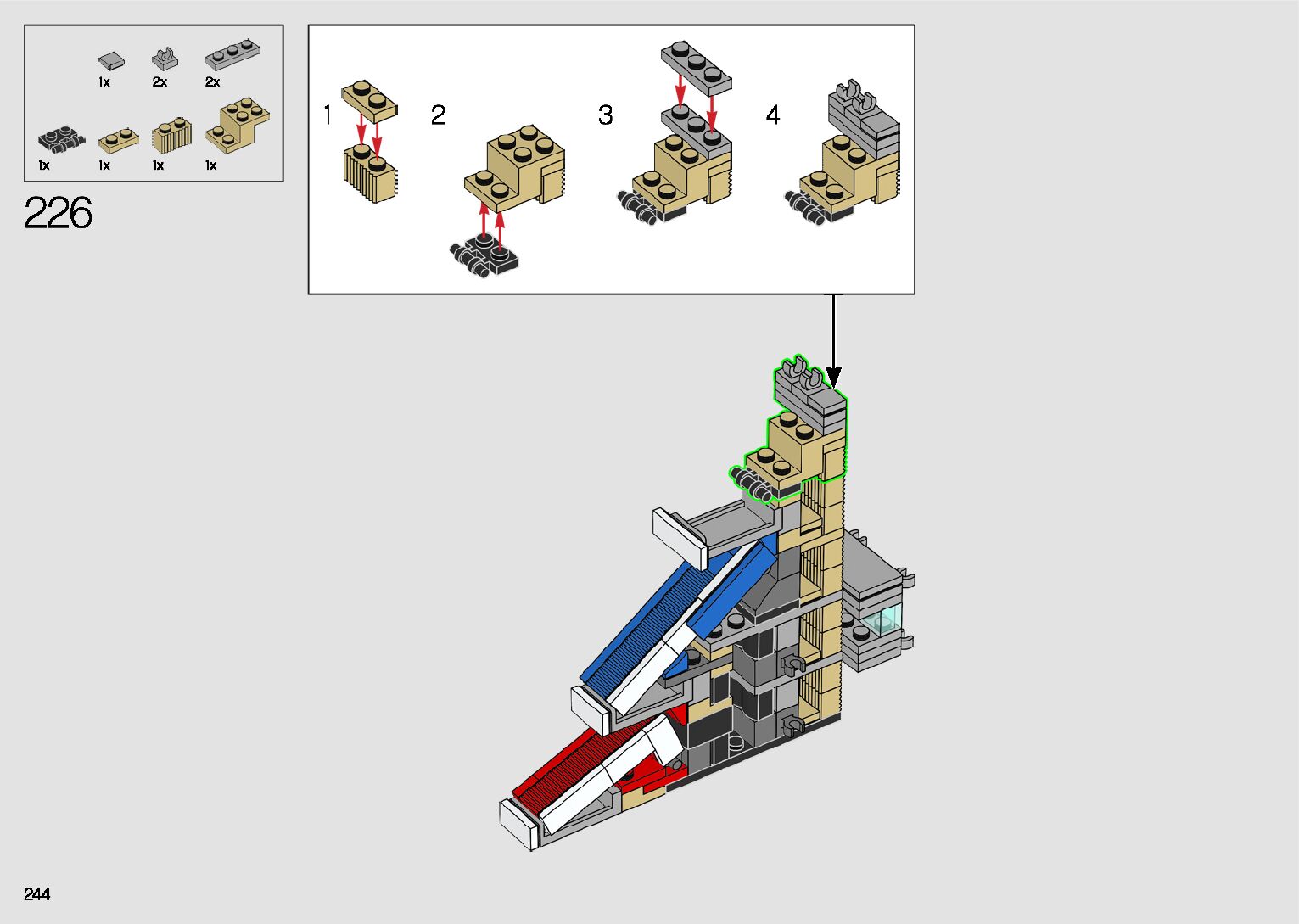 1x 2x 2x

1x 1x 1x 1x

226

1

2

3

4

244