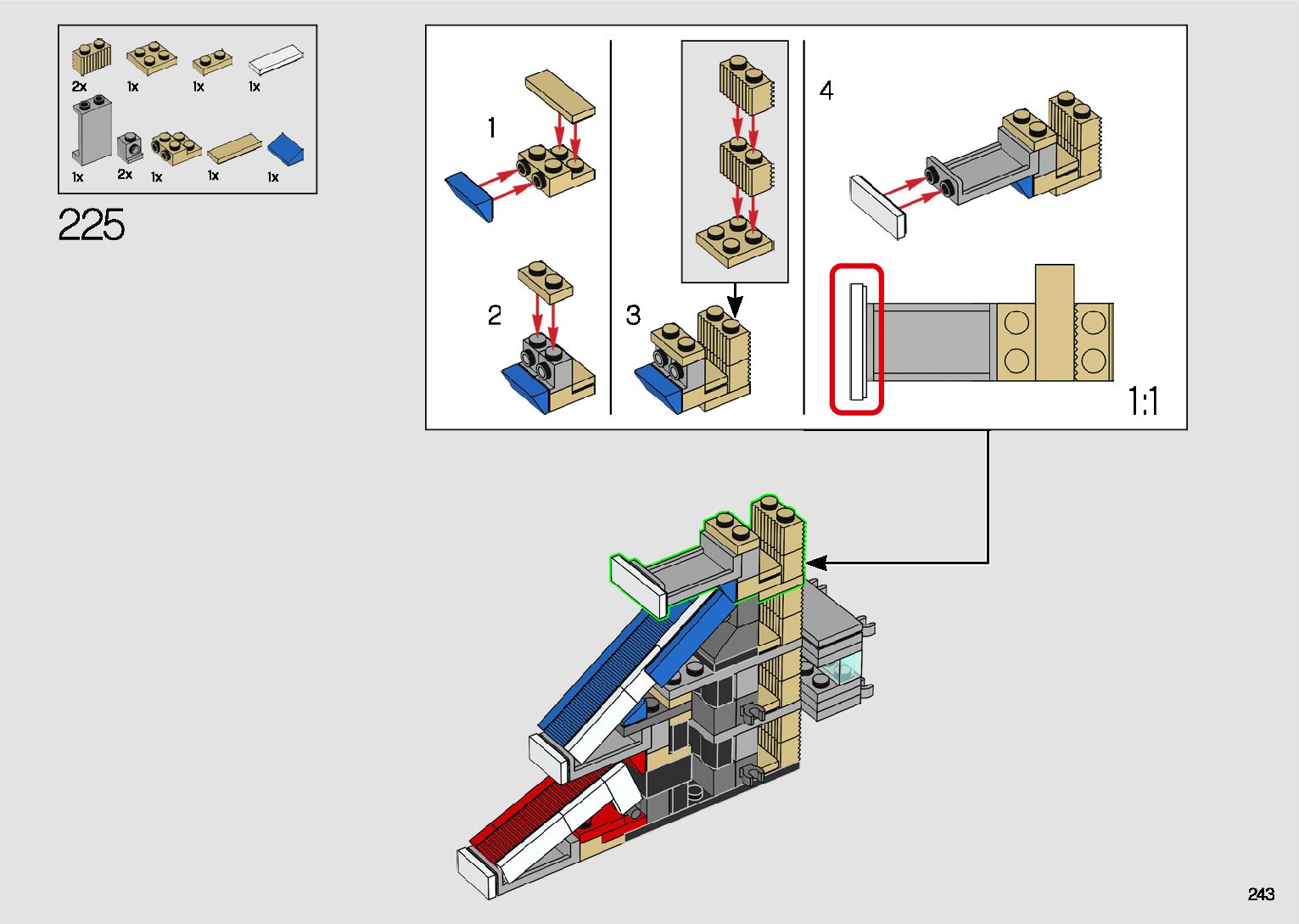 2x 1x 1x 1x
1x 2x 1x 1x 1x

225

1

2

3

4

1:1

243