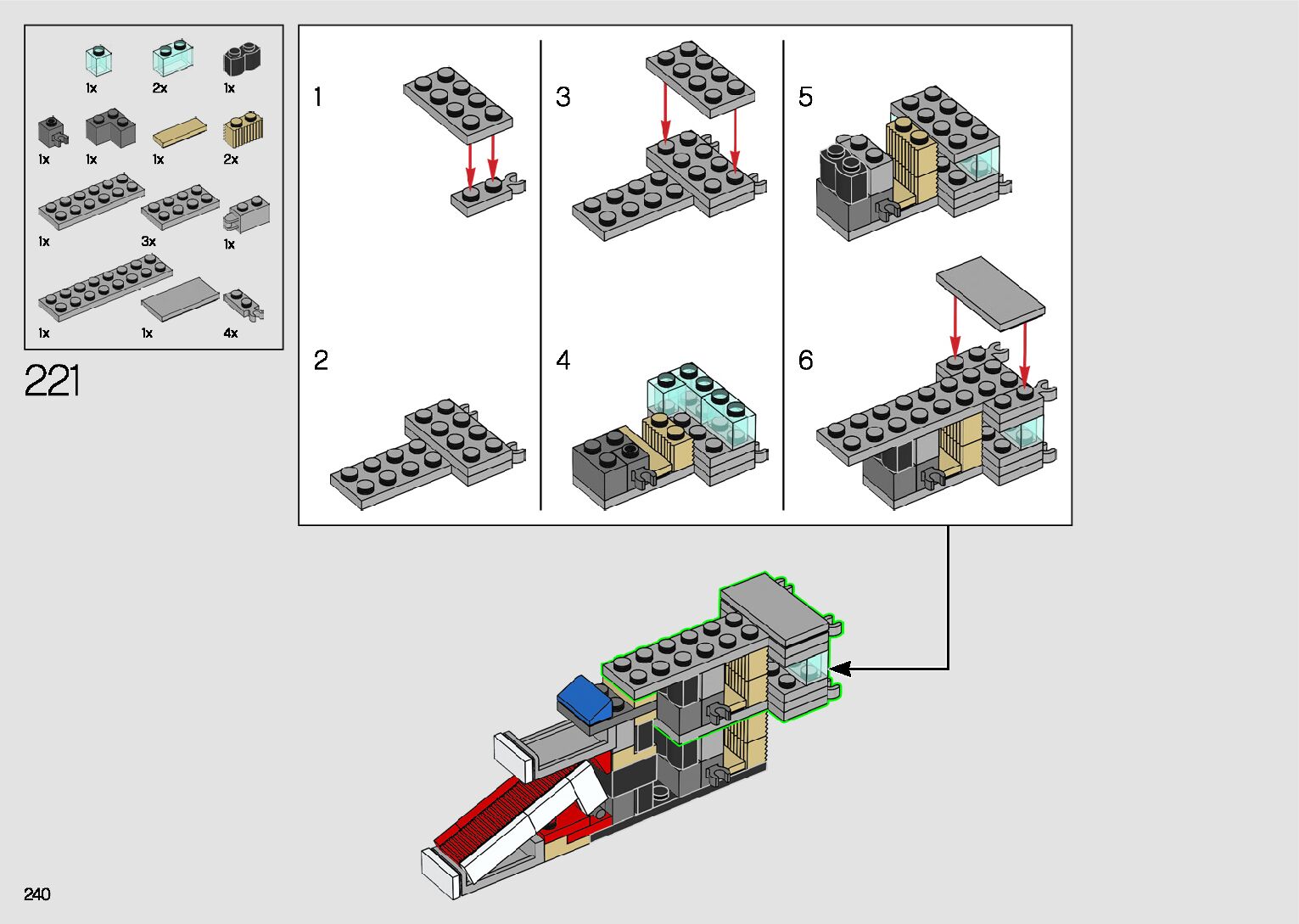 1x 2x 1x
1x 1x 1x 2x
1x 3x 1x
1x 1x 4x

221

1

2

3

4

5

6

240