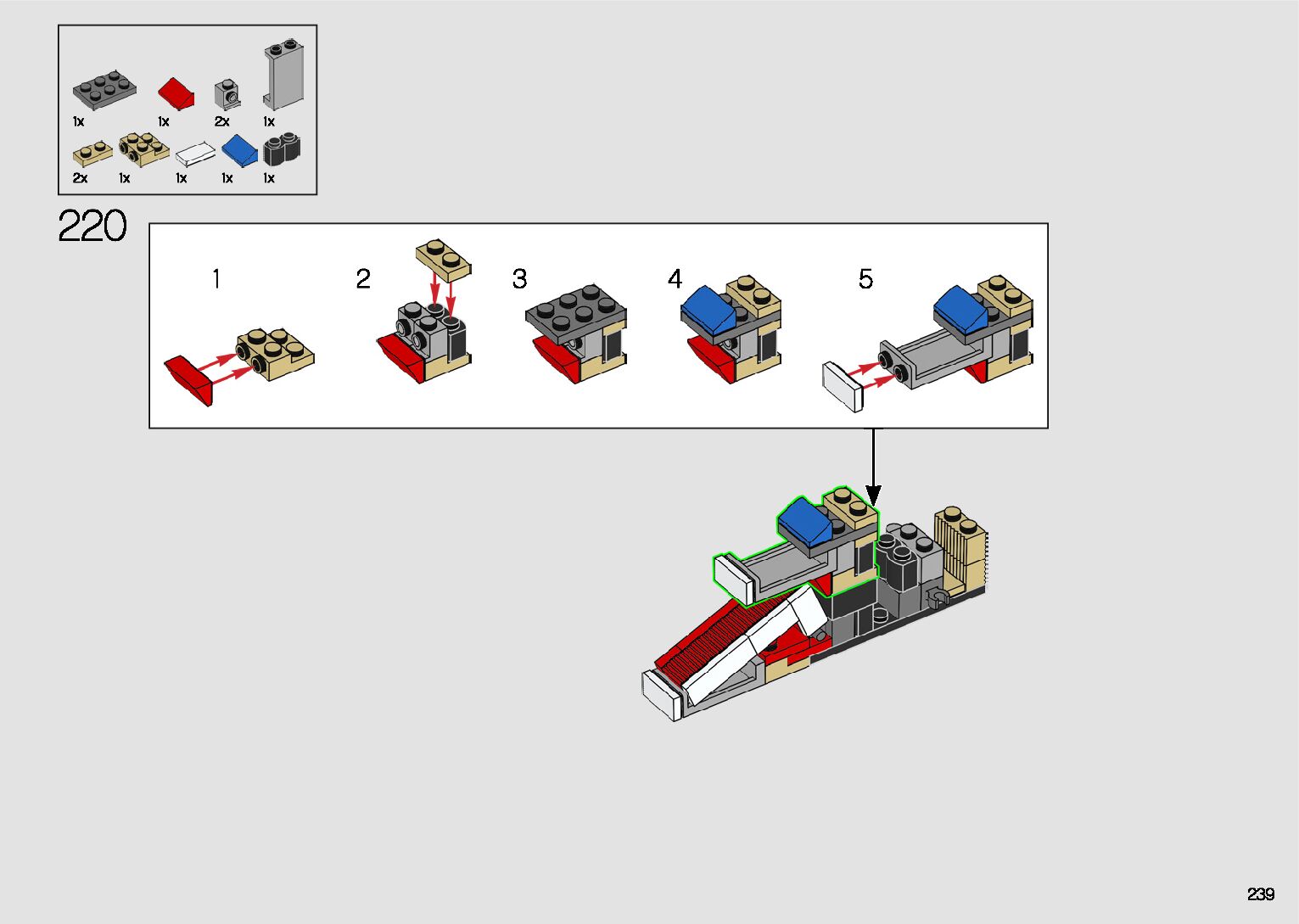 1x 1x 2x 1x

2x 1x 1x 1x 1x

220

1 2 3 4 5

239