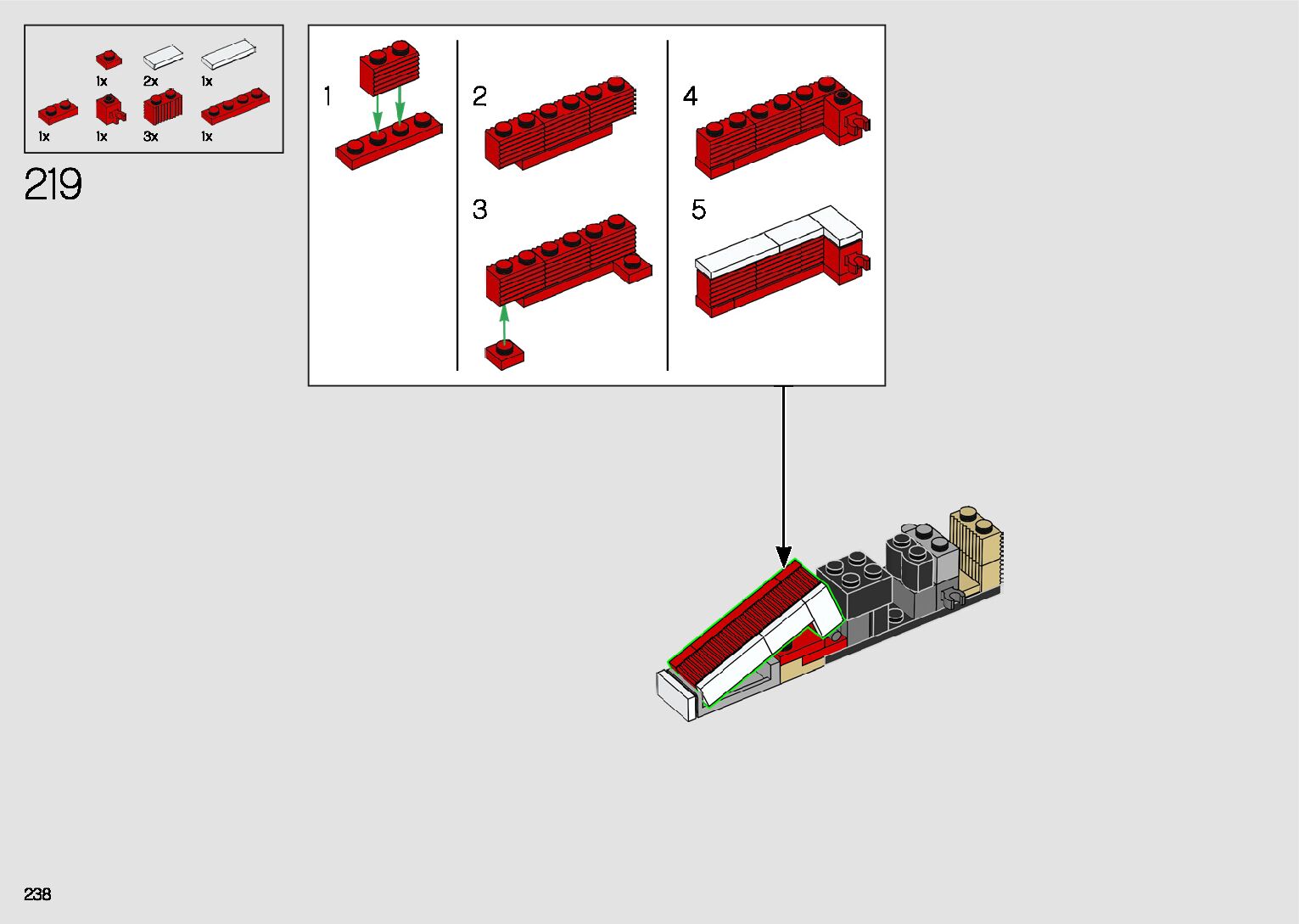 1x 2x 1x
1x 1x 3x 1x

219

1

2

3

4

5

238