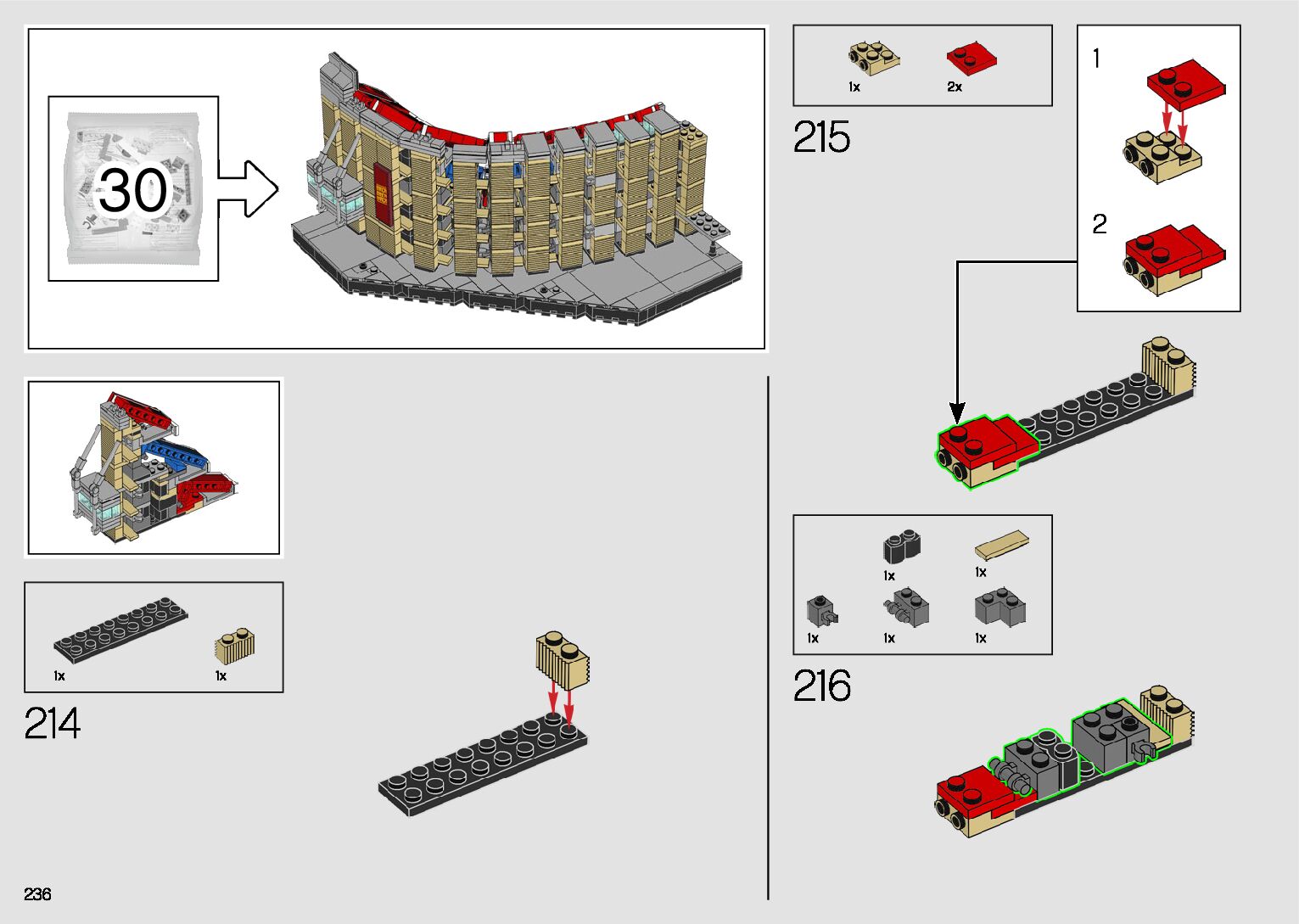 30

1x

1x

214

1x

2x

215

1

2

1x

1x

1x

1x

1x

216

236