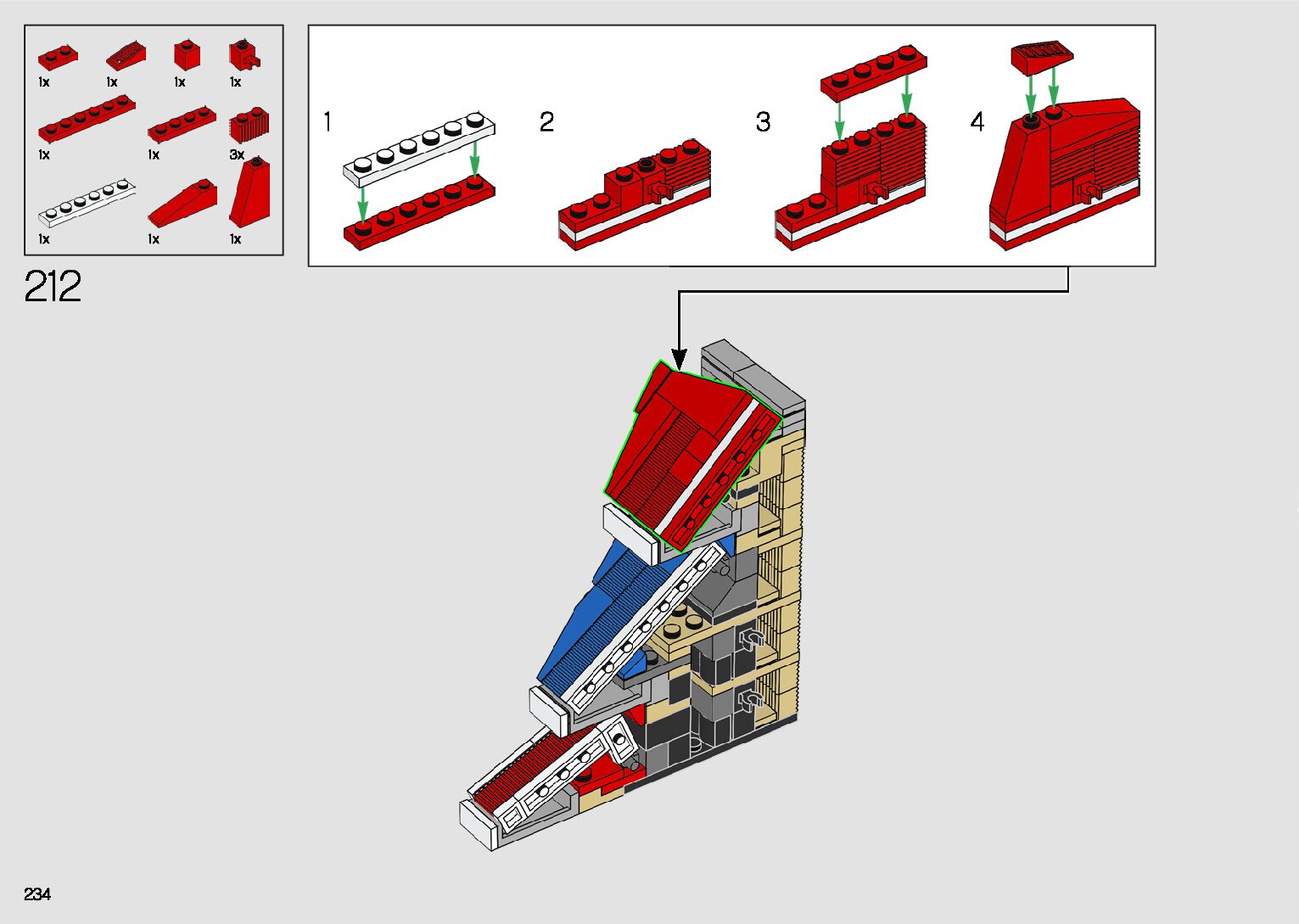 1x
1x
1x
1x
1x
1x
3x
1x
1x
1x

212

1
2
3
4

234