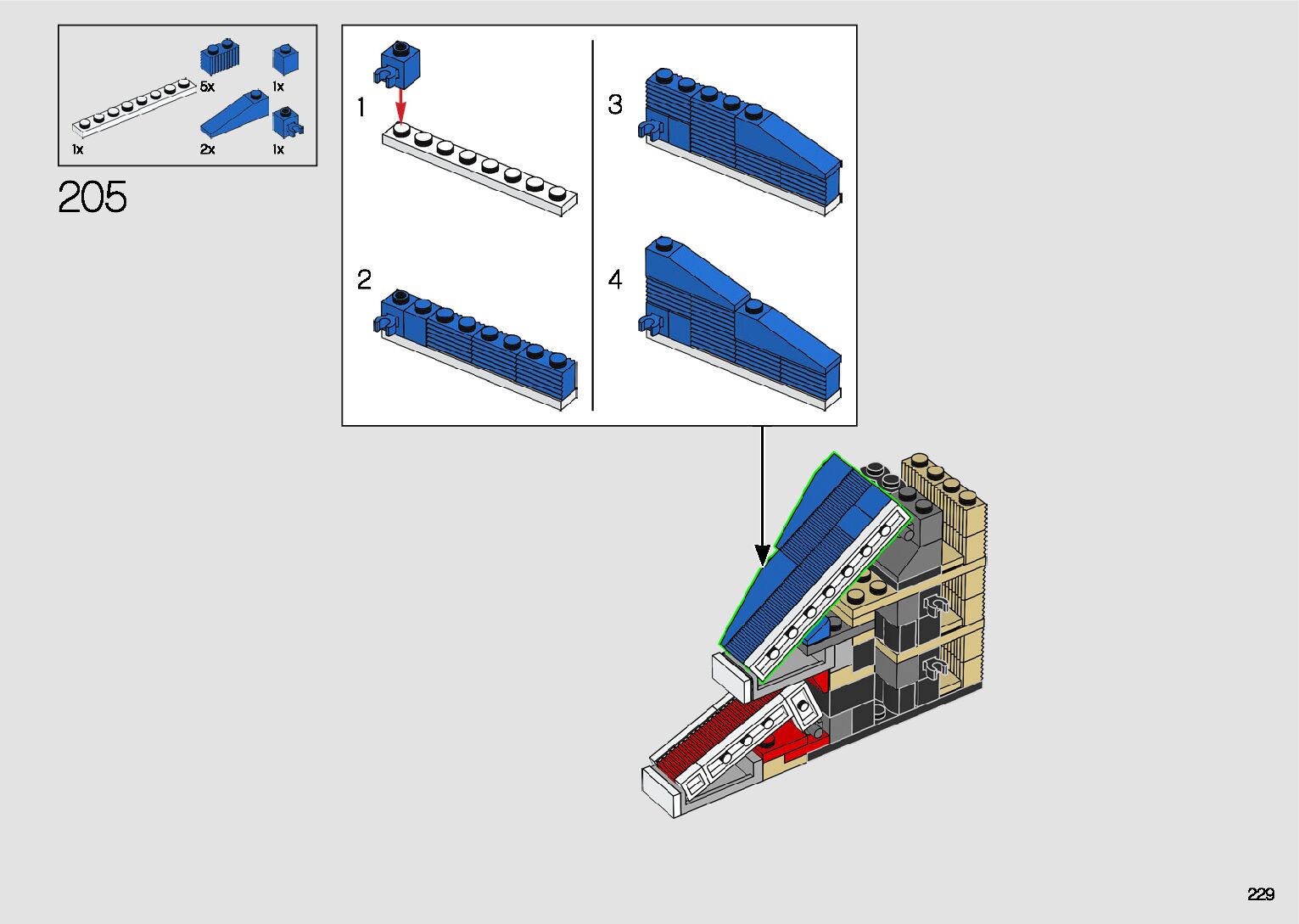 5x
1x
1x
2x
1x

205

1
2
3
4

229